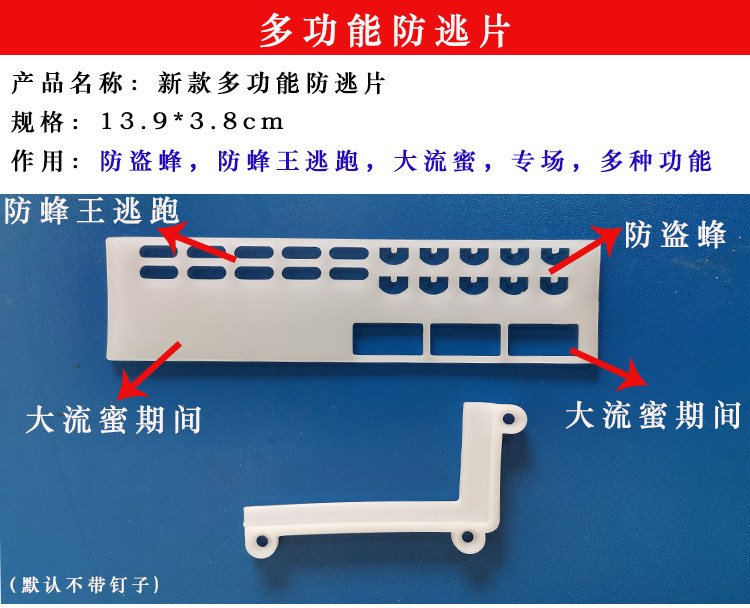 多功能防逃片

产品名称：新款多功能防逃片

规格：13.9*3.8cm

作用：防盗蜂，防蜂王逃跑，大流蜜，专场，多种功能

防蜂王逃跑

防盗蜂

大流蜜期间

大流蜜期间

（默认不带钉子）