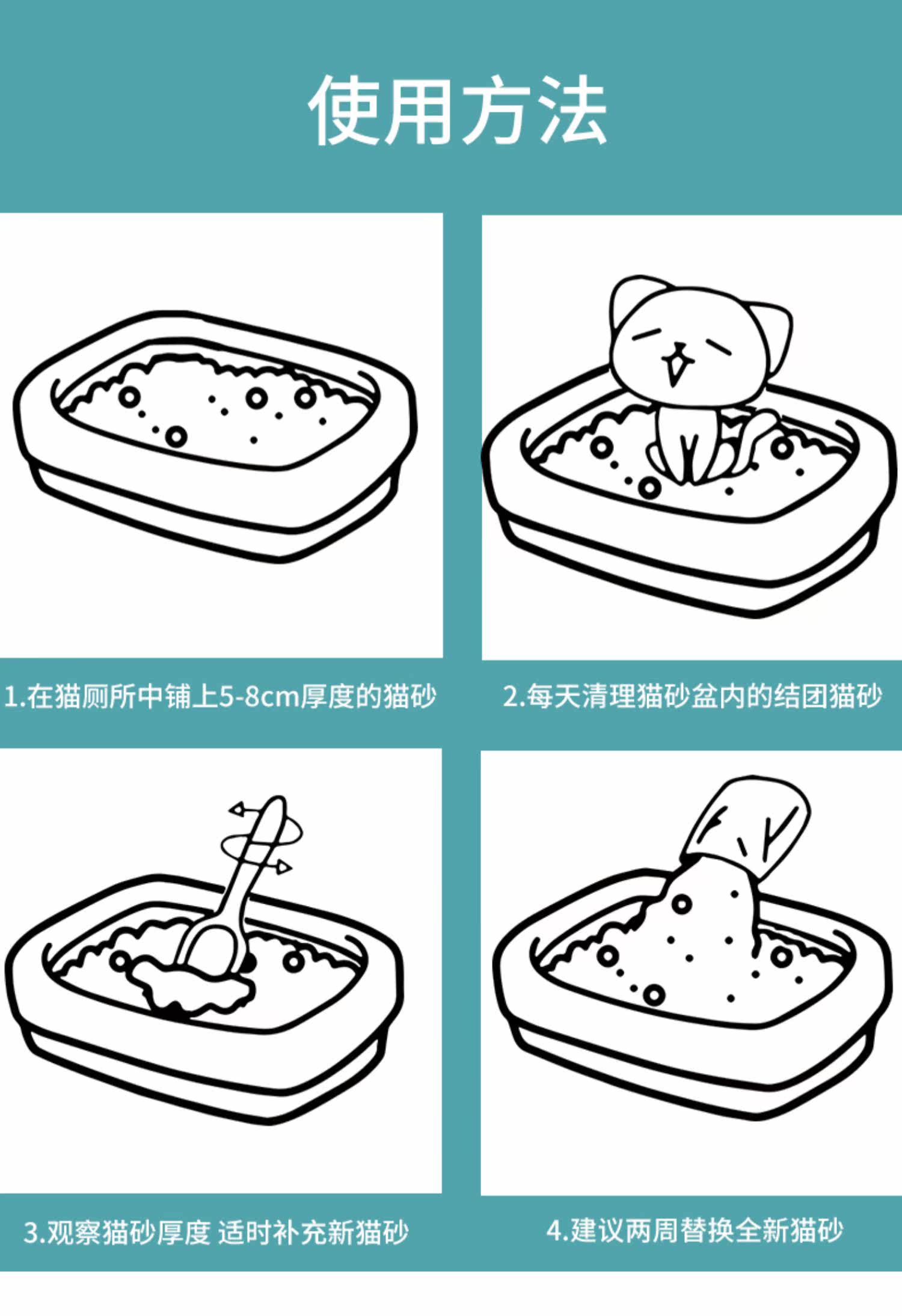 使用方法

1.在猫厕所中铺上5-8cm厚度的猫砂

2.每天清理猫砂盆内的结团猫砂

3.观察猫砂厚度 适时补充新猫砂

4.建议两周替换全新猫砂