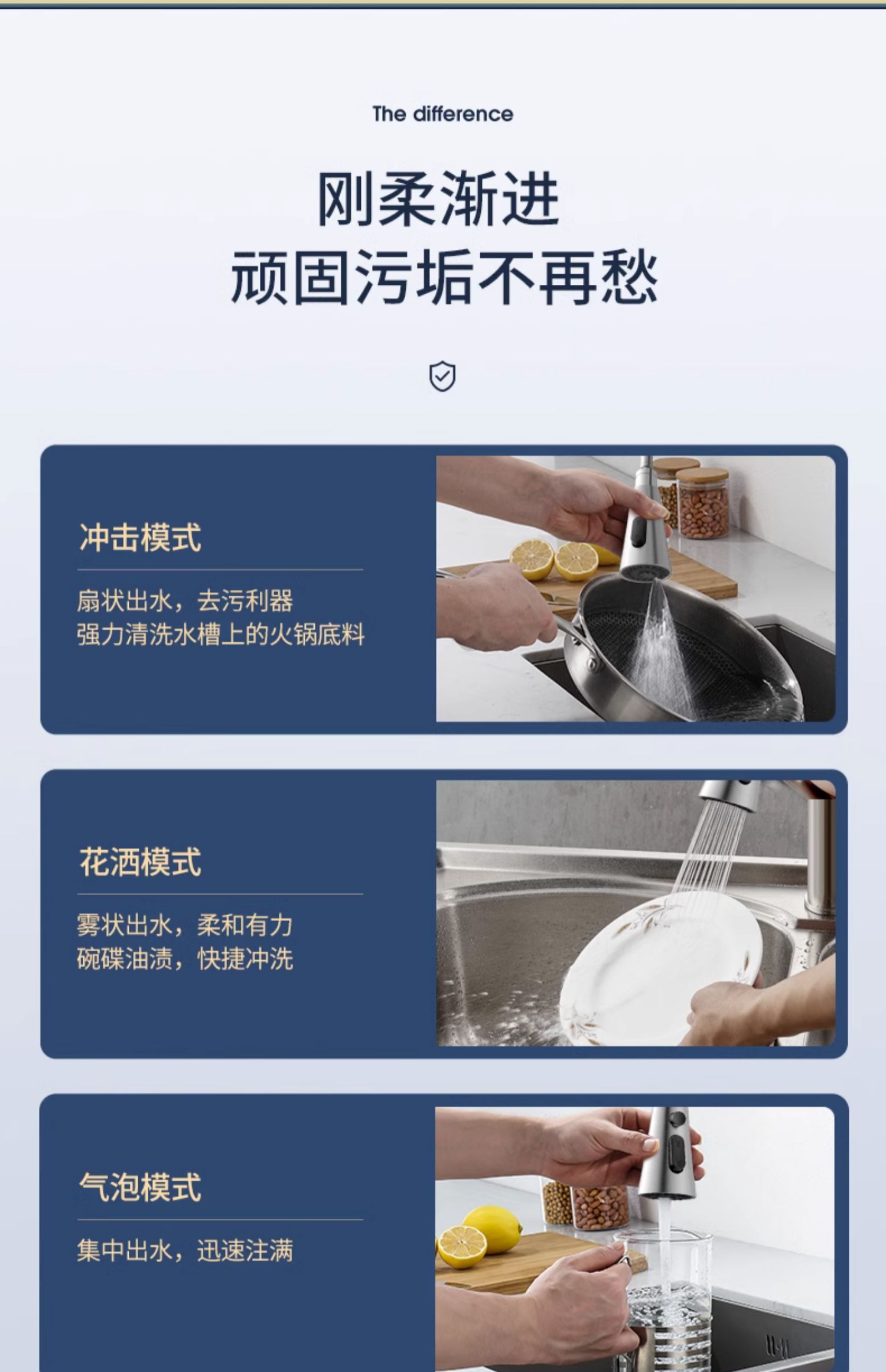 The difference

刚柔渐进
顽固污垢不再愁

冲击模式

扇状出水，去污利器
强力清洗水槽上的火锅底料

花洒模式

雾状出水，柔和有力
碗碟油渍，快捷冲洗

气泡模式

集中出水，迅速注满