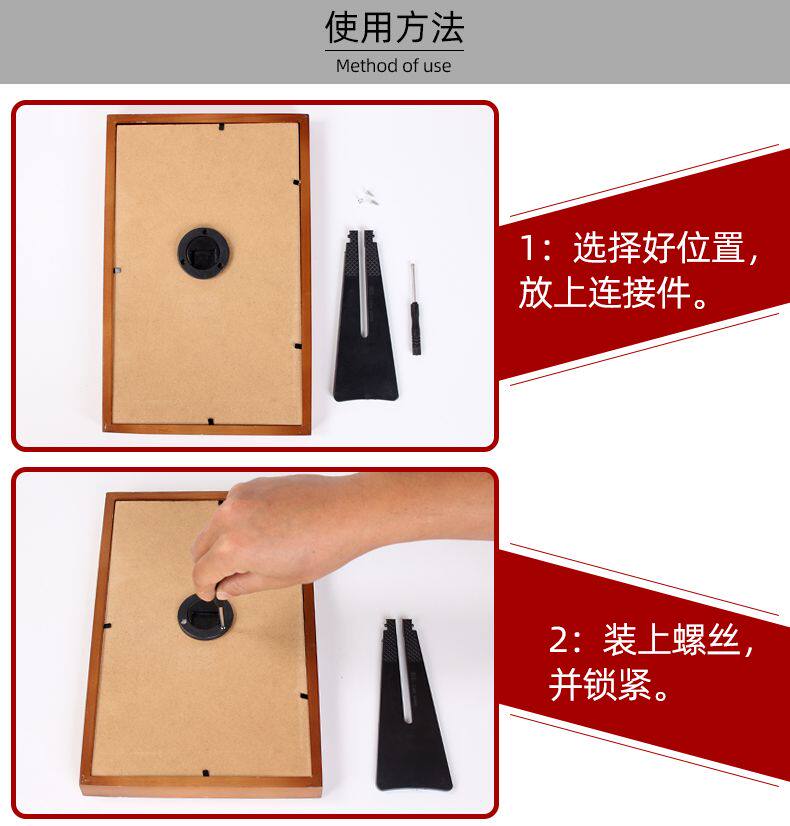 使用方法
Method of use

1：选择好位置，放上连接件。

2：装上螺丝，并锁紧。