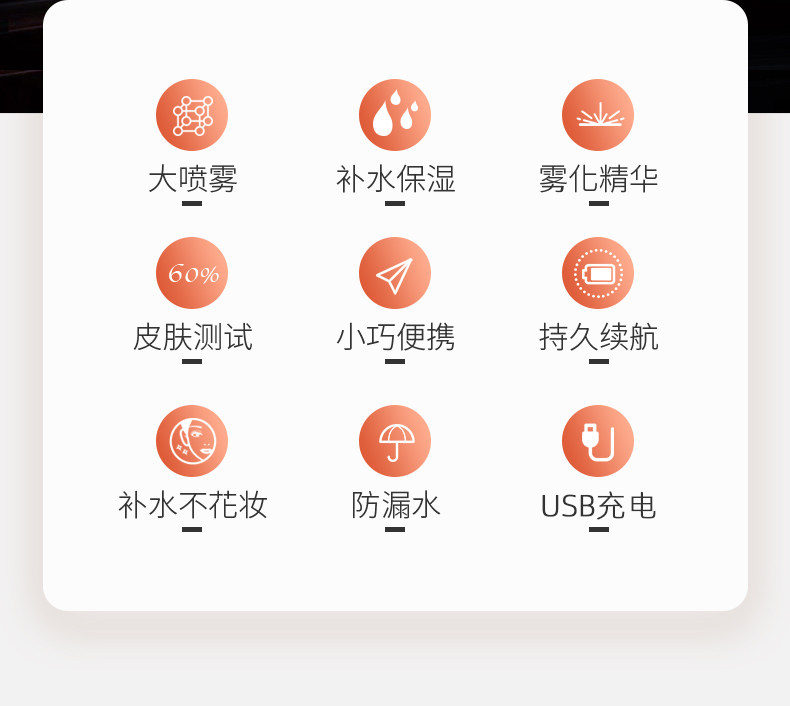 大喷雾

补水保湿

雾化精华

60%

皮肤测试

小巧便携

持久续航

补水不花妆

防漏水

USB充电