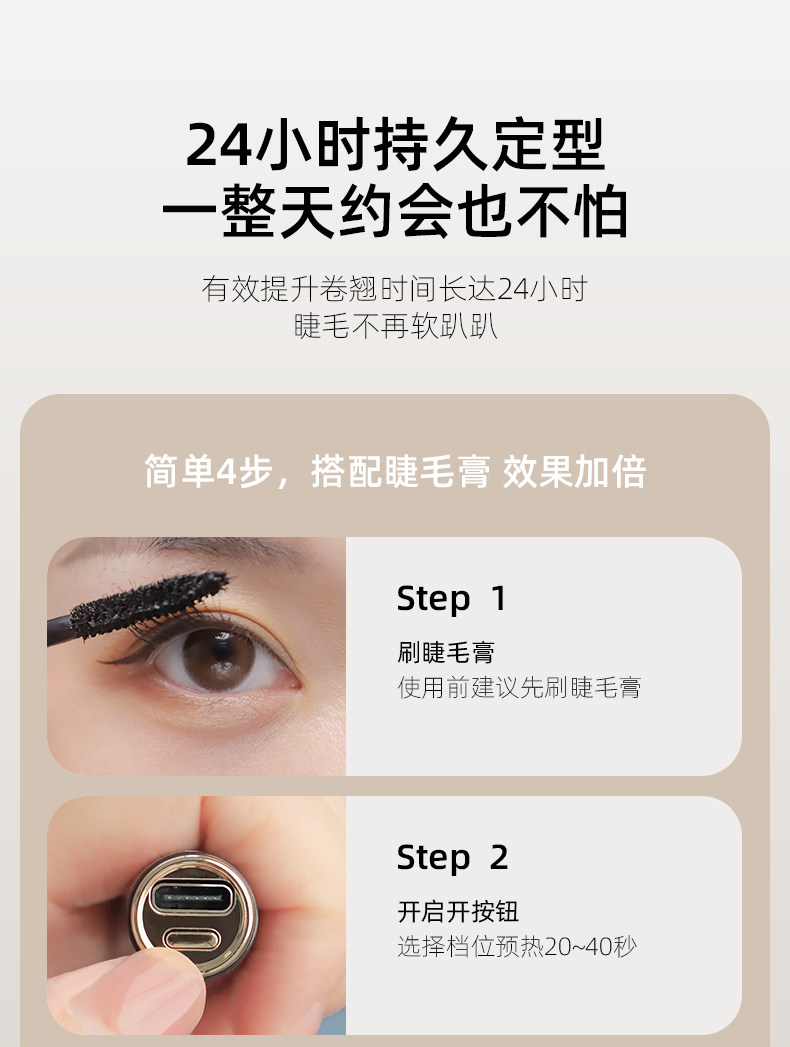 24小时持久定型
一整天约会也不怕

有效提升卷翘时间长达24小时
睫毛不再软趴趴

简单4步，搭配睫毛膏 效果加倍

Step 1
刷睫毛膏
使用前建议先刷睫毛膏

Step 2
开启开按钮
选择档位预热20~40秒