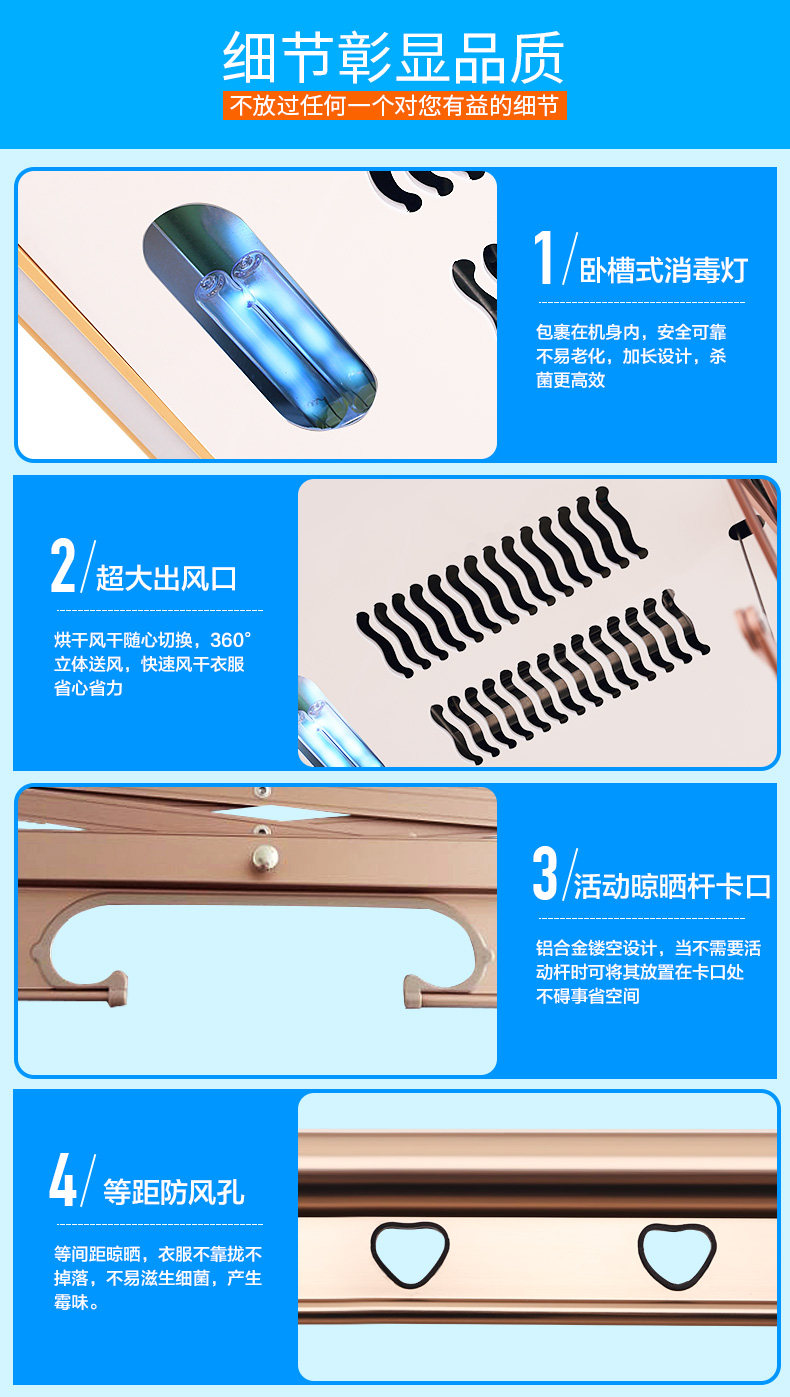 细节彰显品质

不放过任何一个对您有益的细节

1/ 卧槽式消毒灯

包裹在机身内，安全可靠不易老化，加长设计，杀菌更高效

2/ 超大出风口

烘干风干随心切换，360°立体送风，快速风干衣服省心省力

3/ 活动晾晒杆卡口

铝合金镂空设计，当不需要活动杆时可将其放置在卡口处不碍事省空间

4/ 等距防风孔

等间距晾晒，衣服不靠拢不掉落，不易滋生细菌，产生霉味。