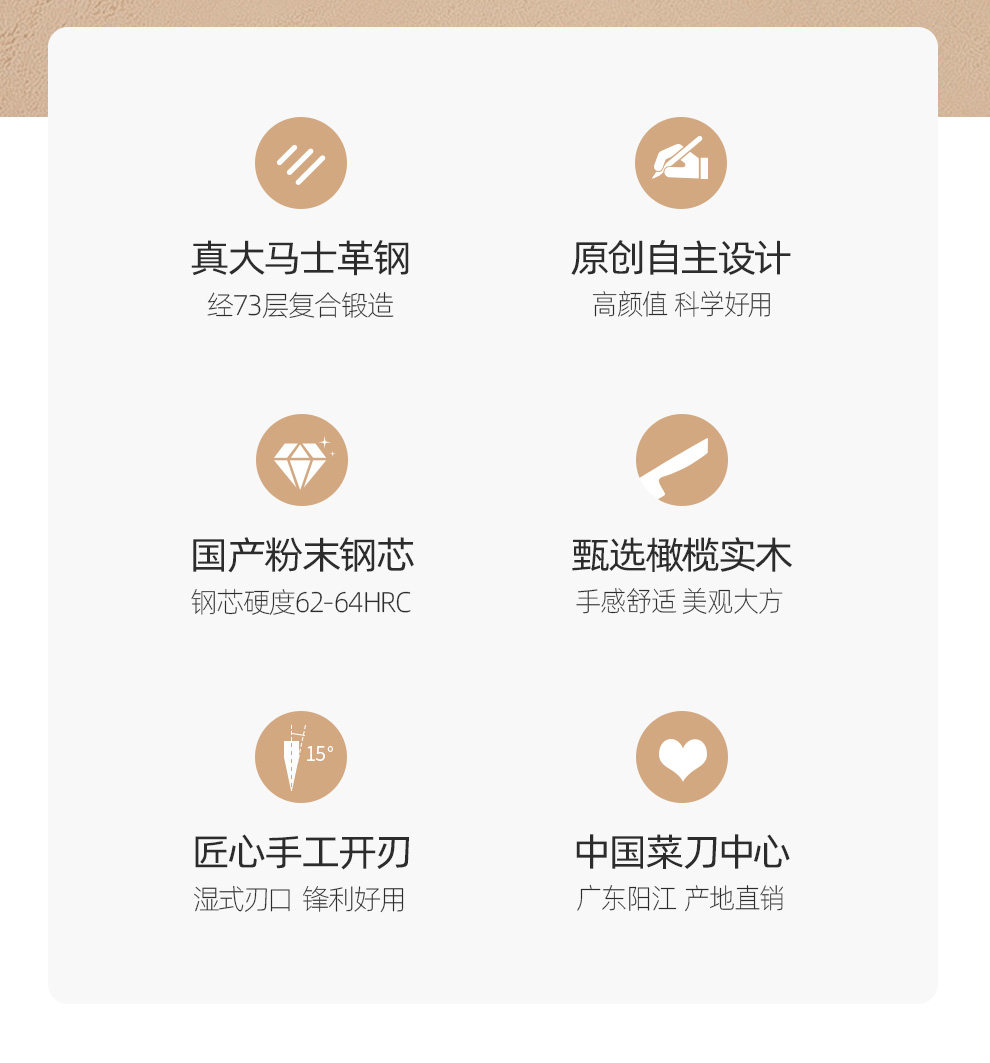 真大马士革钢
经73层复合锻造

原创自主设计
高颜值 科学好用

国产粉末钢芯
钢芯硬度62-64HRC

甄选橄榄实木
手感舒适 美观大方

15°

匠心手工开刃
湿式刃口 锋利好用

中国菜刀中心
广东阳江 产地直销