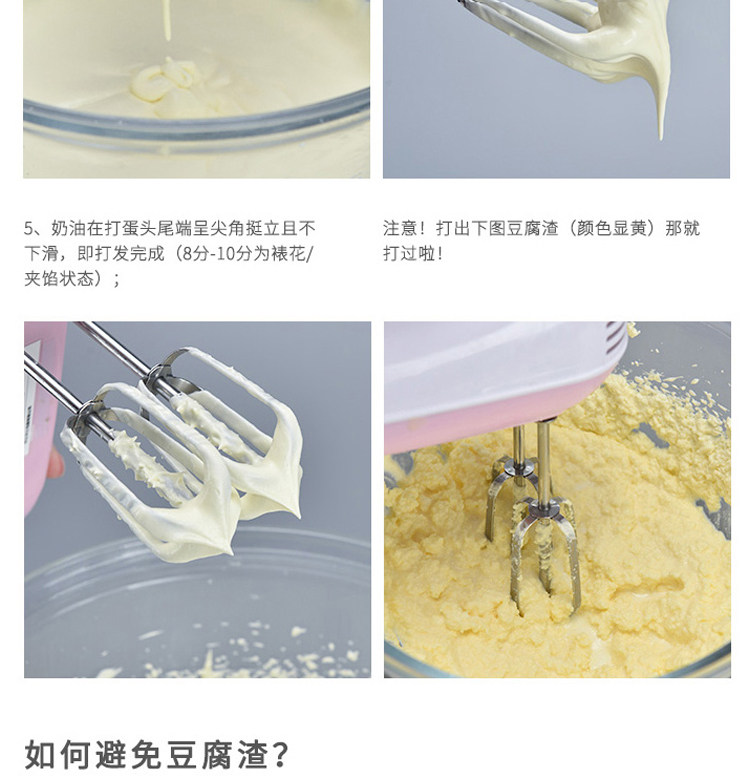 5、奶油在打蛋头尾端呈尖角挺立且不下滑，即打发完成（8分-10分为裱花/夹馅状态）；

注意！打出下图豆腐渣（颜色显黄）那就打过啦！

如何避免豆腐渣？