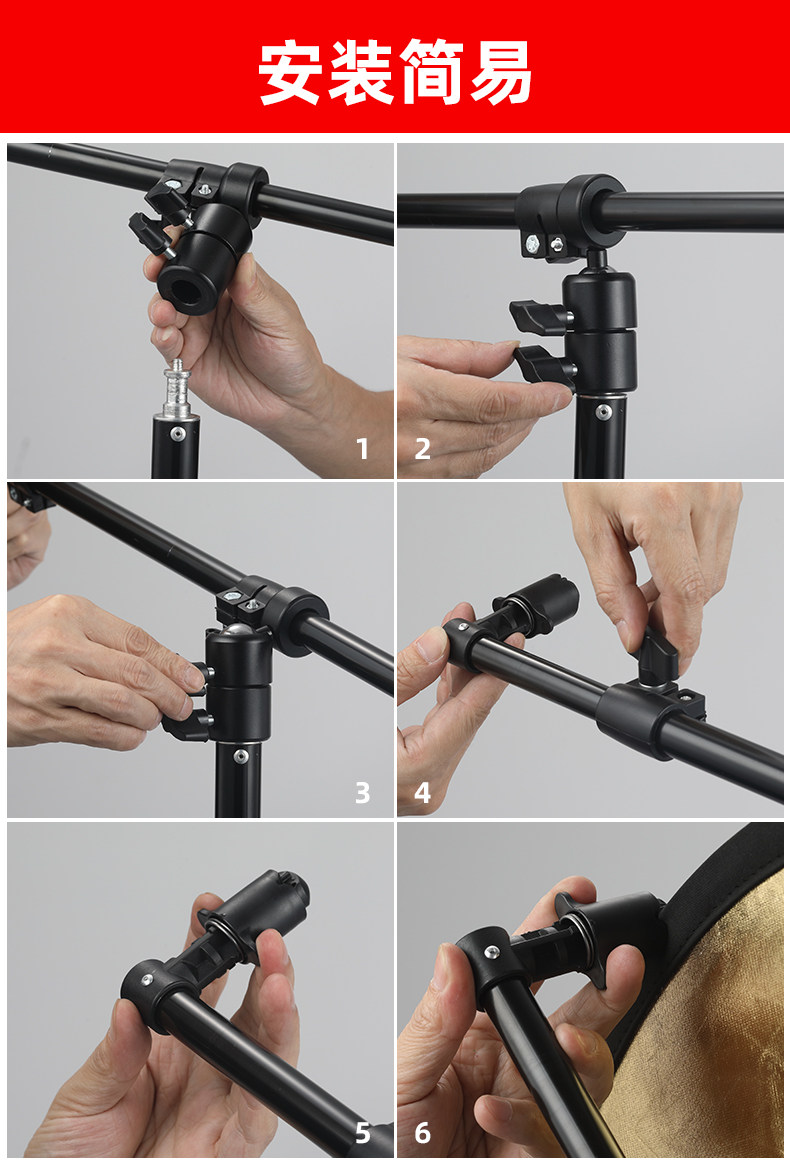 安装简易

1

2

3

4

5

6