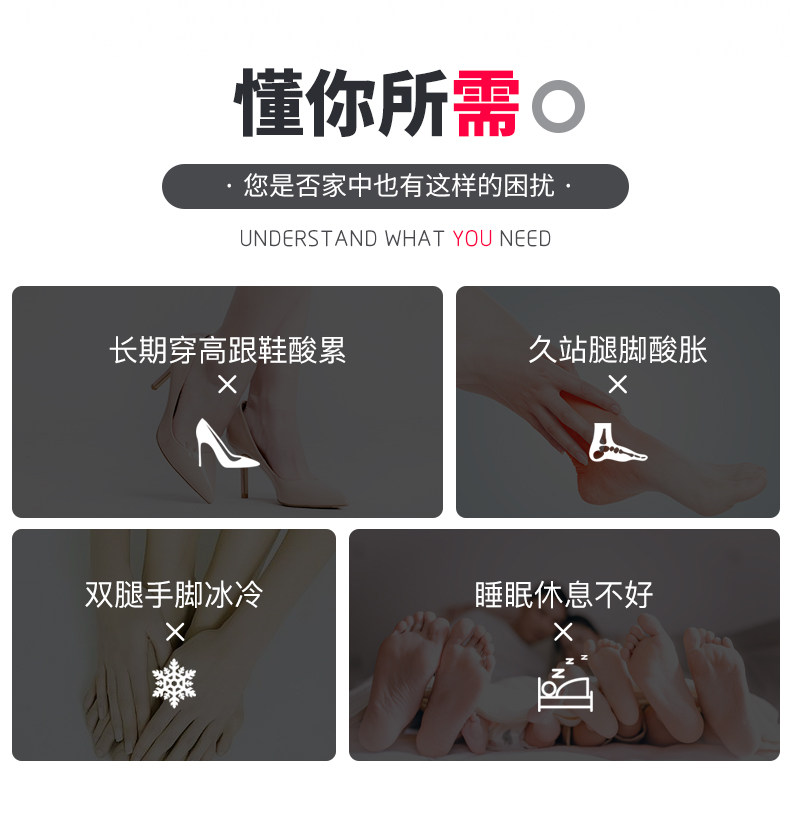 懂你所需

· 您是否家中也有这样的困扰 ·

UNDERSTAND WHAT YOU NEED

长期穿高跟鞋酸累
×

久站腿脚酸胀
×

双腿手脚冰冷
×

睡眠休息不好
×