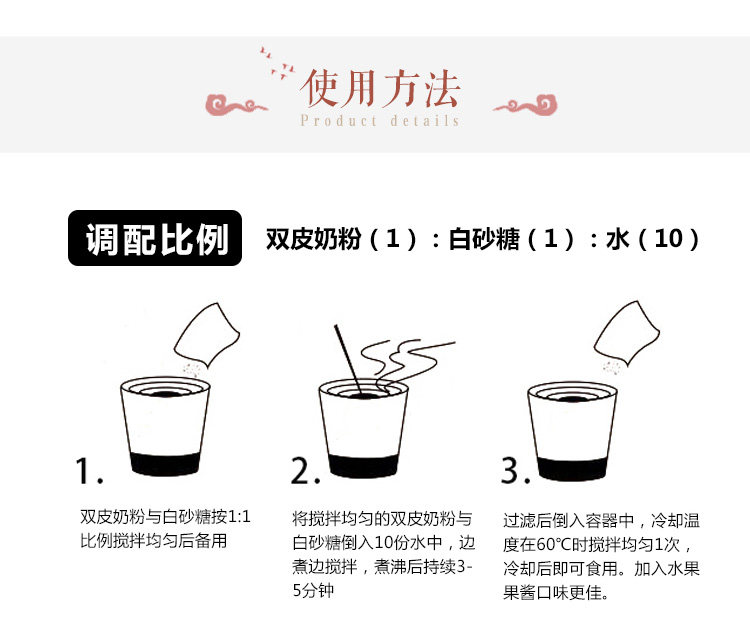 使用方法
Product details

调配比例 双皮奶粉（1）：白砂糖（1）：水（10）

1.

双皮奶粉与白砂糖按1:1比例搅拌均匀后备用

2.

将搅拌均匀的双皮奶粉与白砂糖倒入10份水中，边煮边搅拌，煮沸后持续3-5分钟

3.

过滤后倒入容器中，冷却温度在60℃时搅拌均匀1次，冷却后即可食用。加入水果果酱口味更佳。