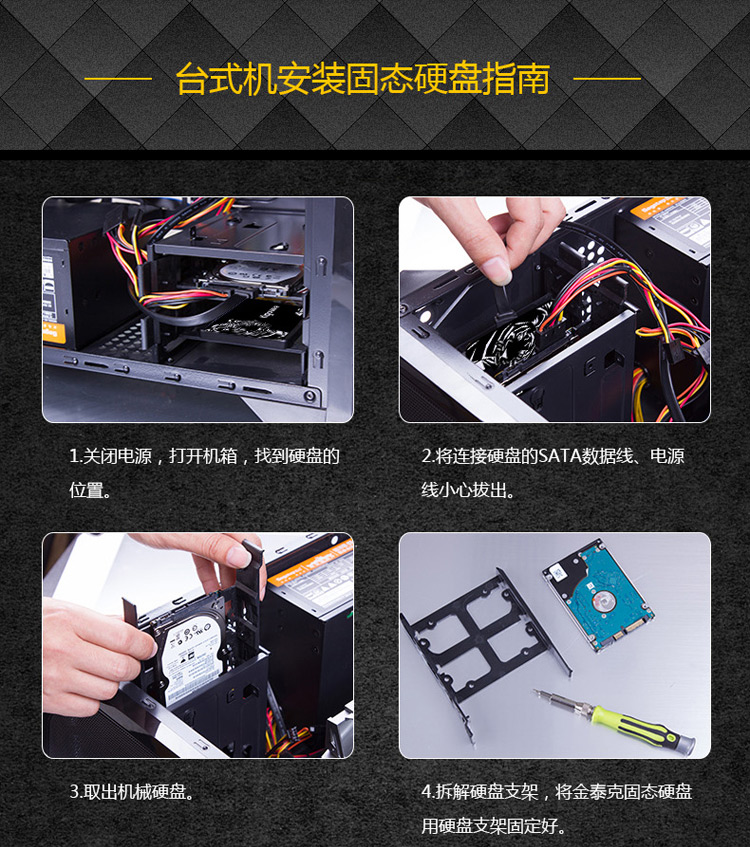 台式机安装固态硬盘指南

1.关闭电源，打开机箱，找到硬盘的位置。

2.将连接硬盘的SATA数据线、电源线小心拔出。

3.取出机械硬盘。

4.拆解硬盘支架，将金泰克固态硬盘用硬盘支架固定好。