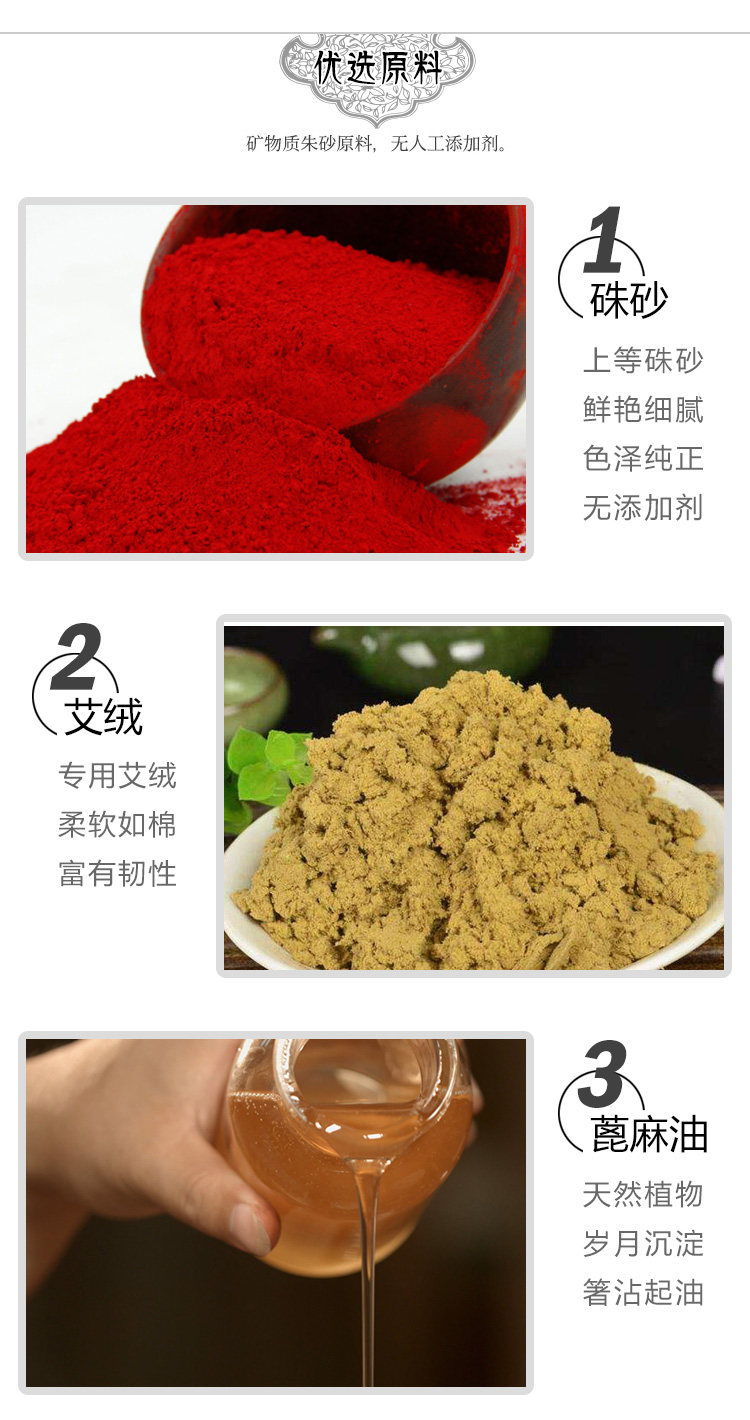 优选原料

矿物质朱砂原料，无人工添加剂。

1
硃砂

上等硃砂
鲜艳细腻
色泽纯正
无添加剂

2
艾绒

专用艾绒
柔软如棉
富有韧性

3
蓖麻油

天然植物
岁月沉淀
箸沾起油