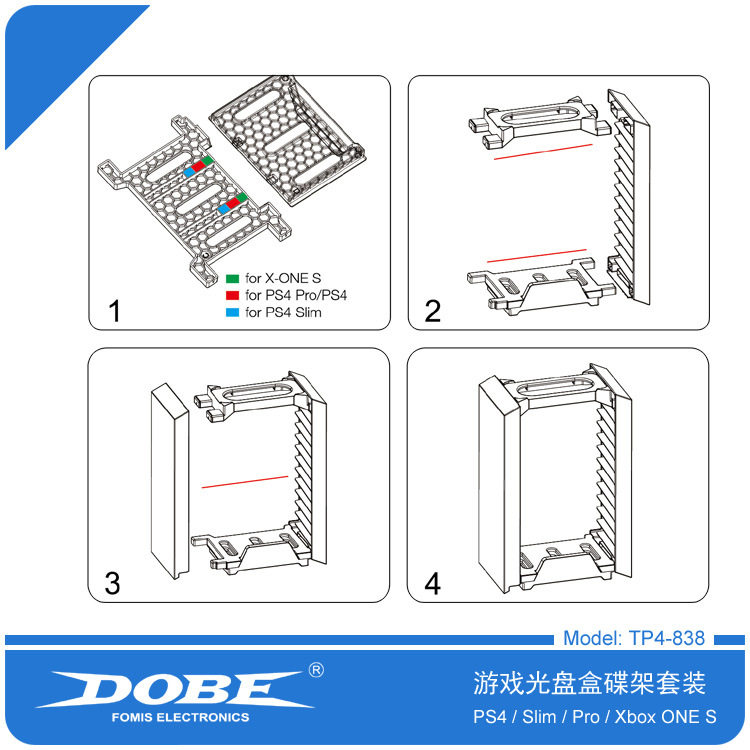 for X-ONE S
for PS4 Pro/PS4
for PS4 Slim

1

2

3

4

Model: TP4-838

DOBE®
FOMIS ELECTRONICS

游戏光盘盒碟架套装
PS4 / Slim / Pro / Xbox ONE S