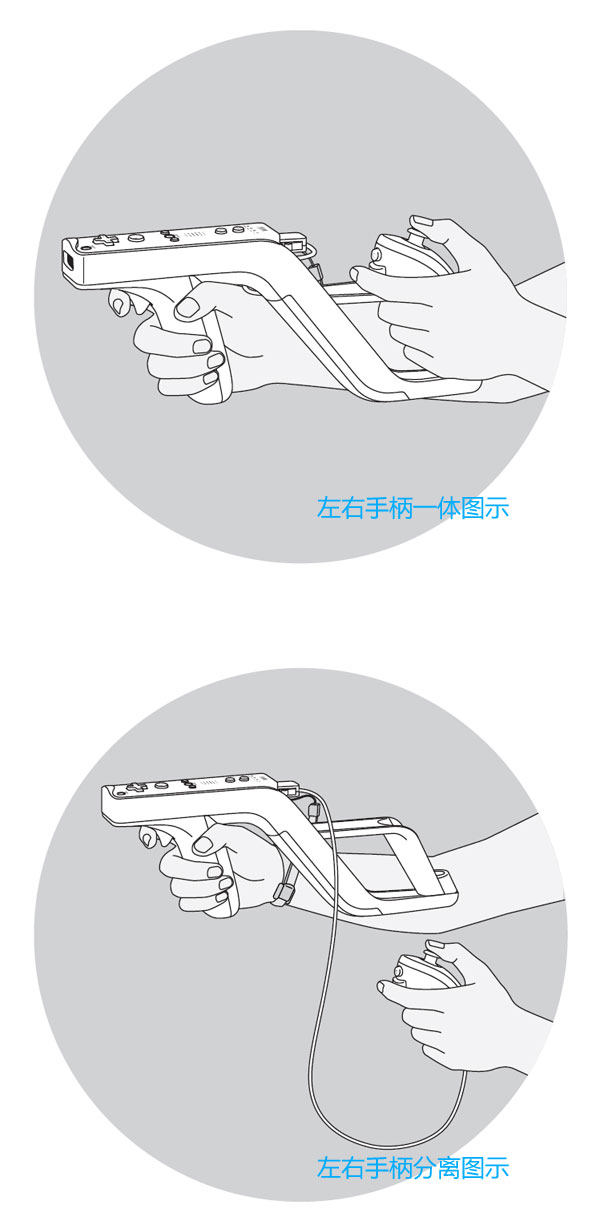 左右手柄一体图示

左右手柄分离图示