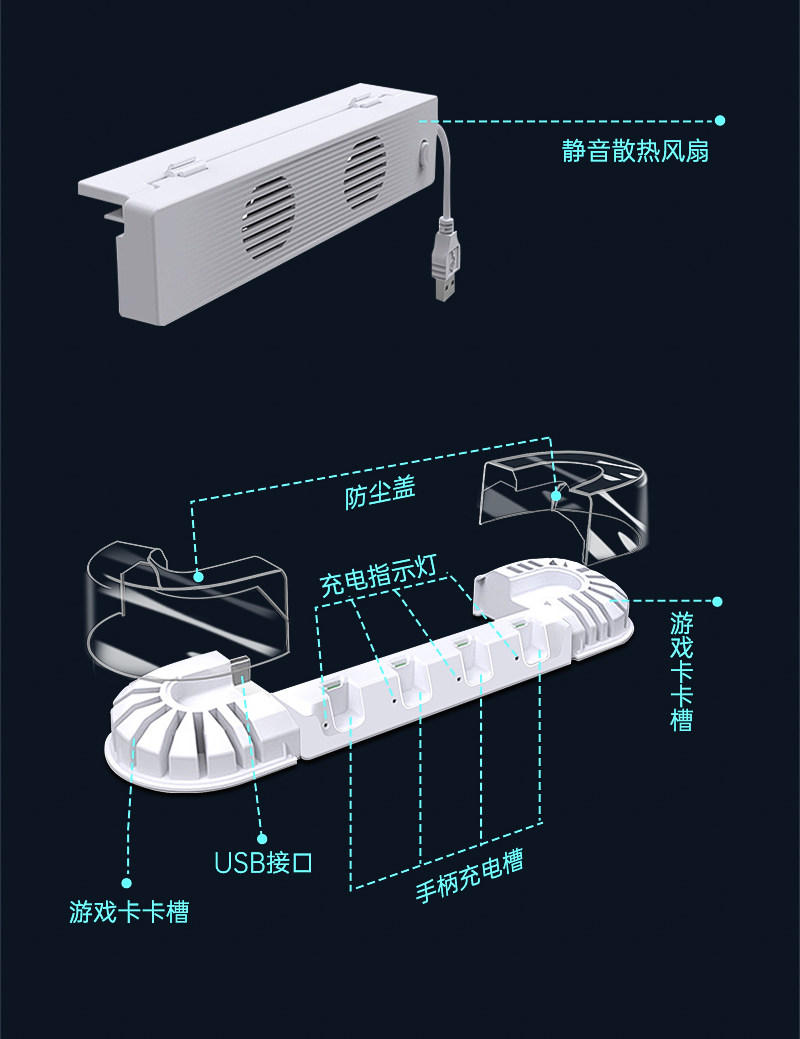 静音散热风扇

防尘盖

充电指示灯

游戏卡卡槽

USB接口

手柄充电槽

游戏卡卡槽