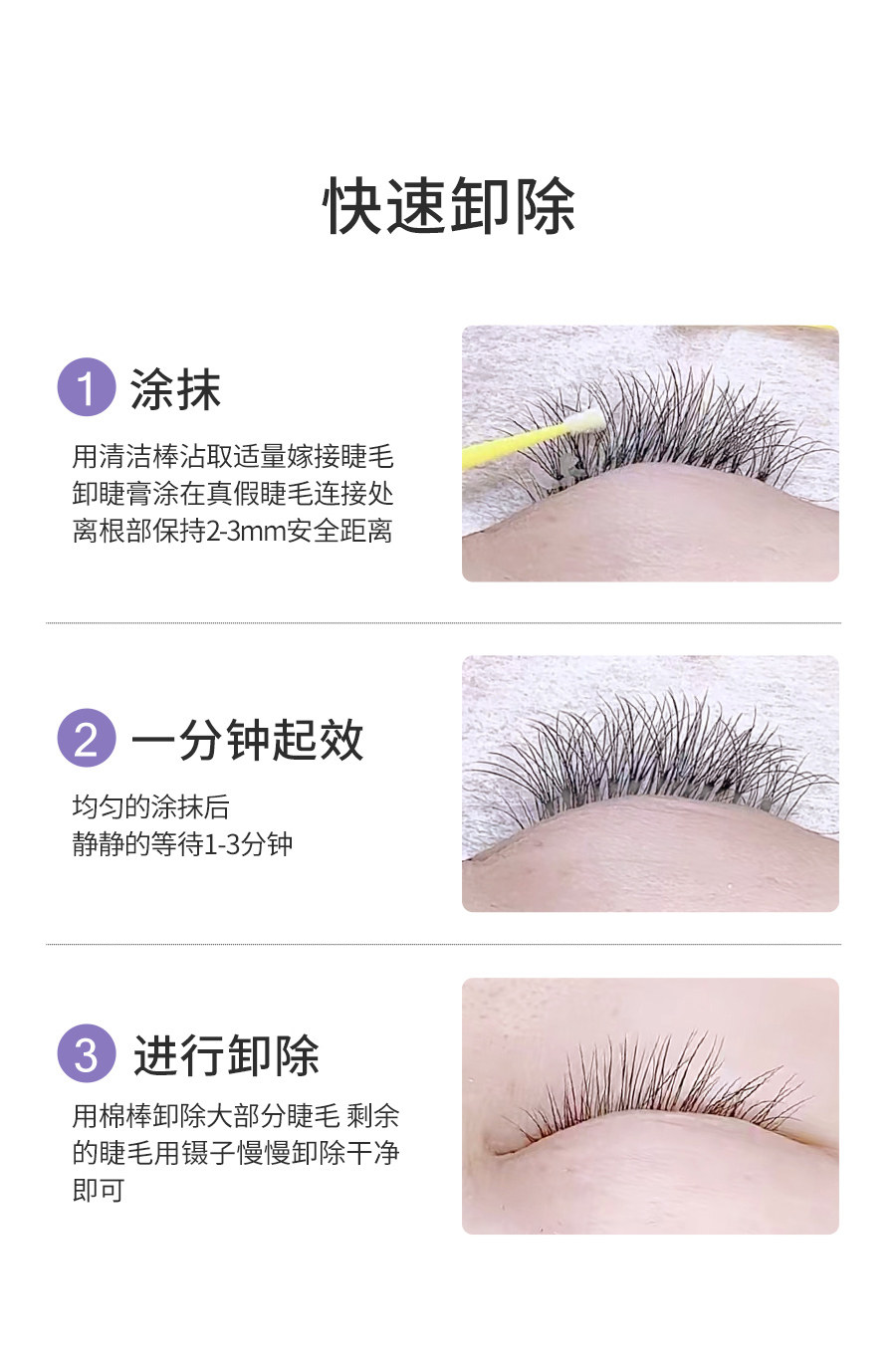 快速卸除

1 涂抹

用清洁棒沾取适量嫁接睫毛卸睫膏涂在真假睫毛连接处离根部保持2-3mm安全距离

2 一分钟起效

均匀的涂抹后
静静的等待1-3分钟

3 进行卸除

用棉棒卸除大部分睫毛 剩余的睫毛用镊子慢慢卸除干净即可