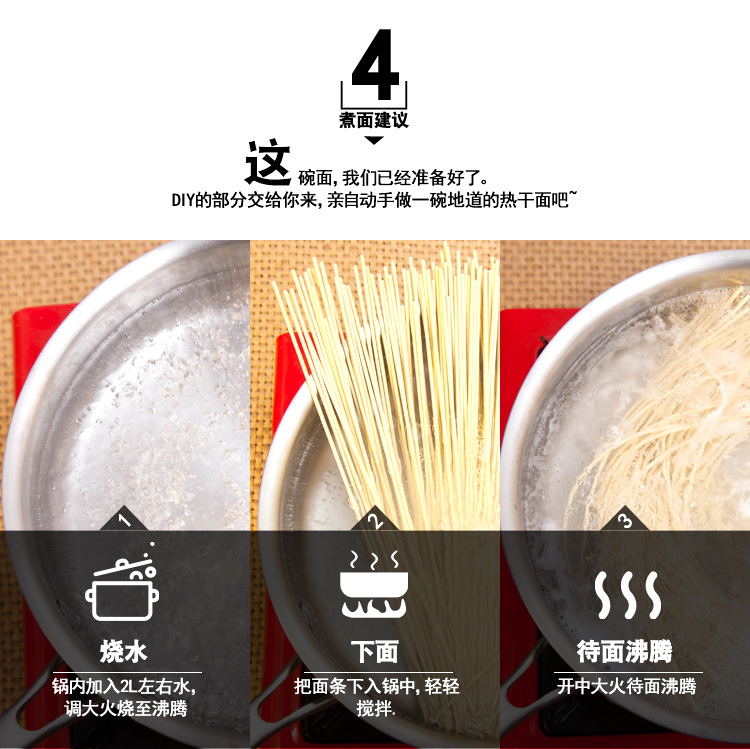 4
煮面建议

这碗面，我们已经准备好了。
DIY的部分交给你来，亲自动手做一碗地道的热干面吧~

1
烧水
锅内加入2L左右水，调大火烧至沸腾

2
下面
把面条下入锅中，轻轻搅拌.

3
待面沸腾
开中大火待面沸腾