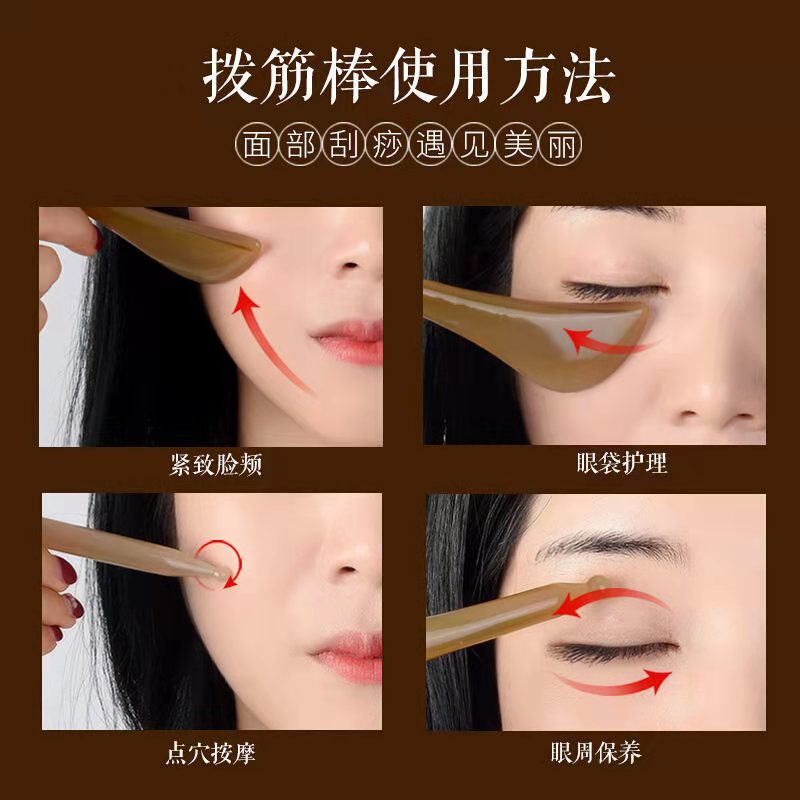 拨筋棒使用方法

面部刮痧遇见美丽

紧致脸颊

眼袋护理

点穴按摩

眼周保养