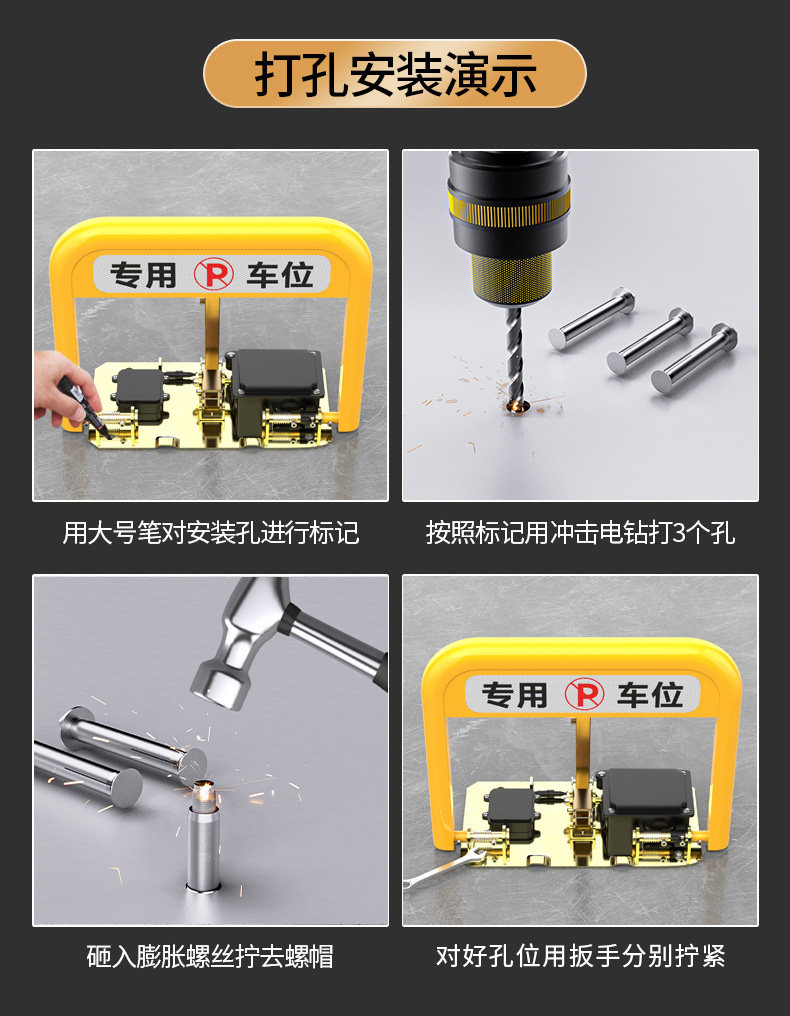 打孔安装演示

专用 P 车位

用大号笔对安装孔进行标记

按照标记用冲击电钻打3个孔

砸入膨胀螺丝拧去螺帽

专用 P 车位

对好孔位用扳手分别拧紧