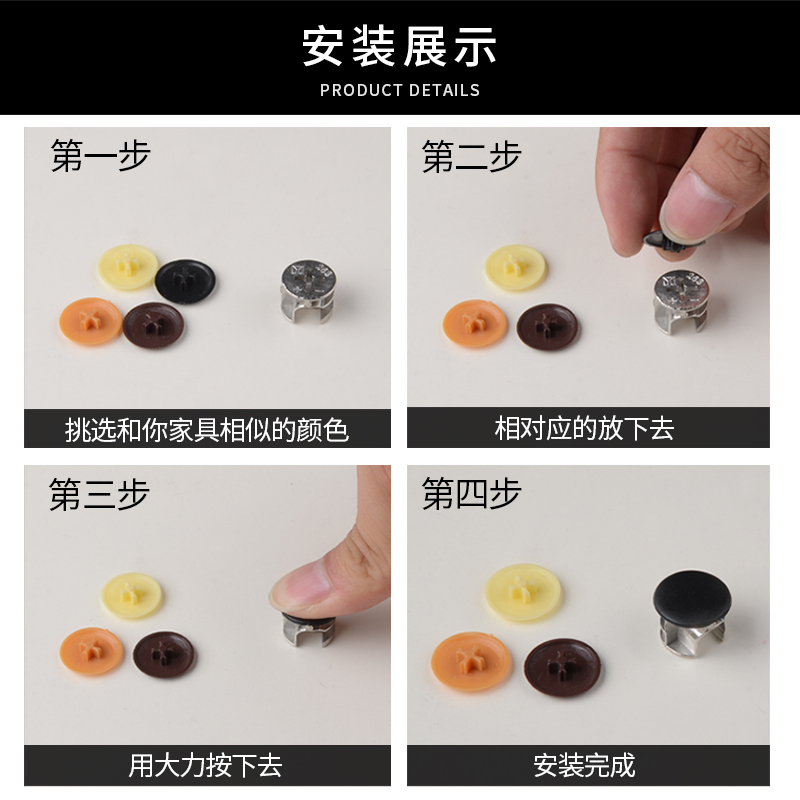 安装展示
PRODUCT DETAILS

第一步

挑选和你家具相似的颜色

第二步

相对应的放下去

第三步

用大力按下去

第四步

安装完成