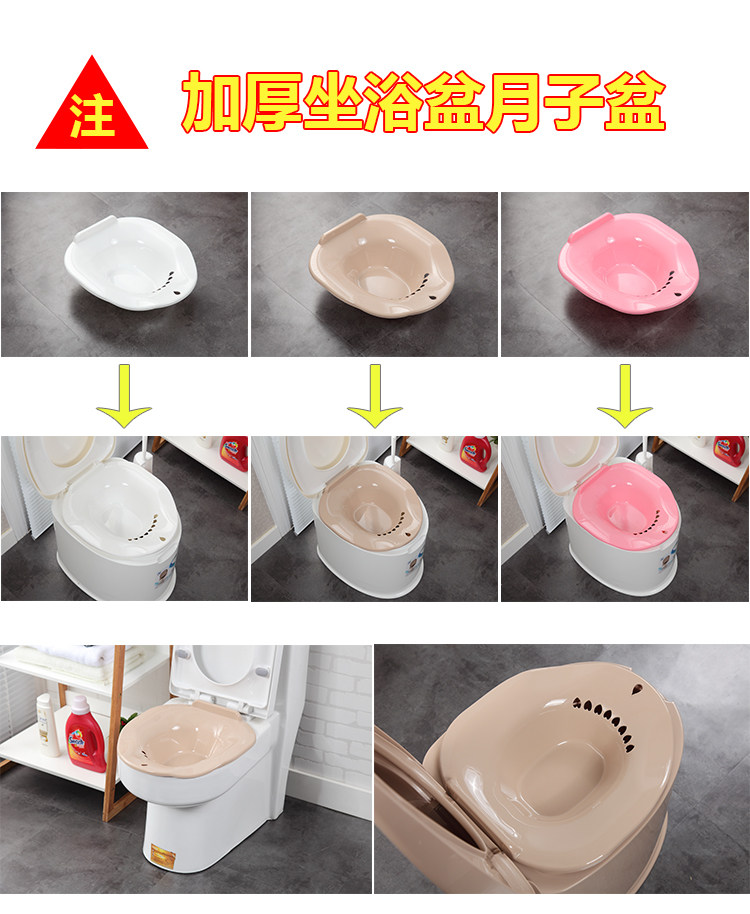 注

加厚坐浴盆月子盆