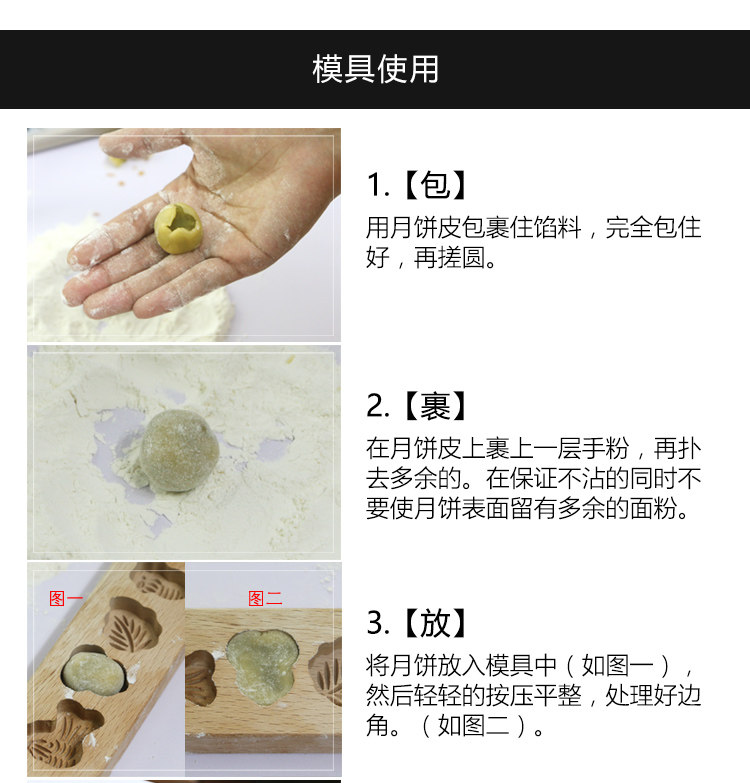 模具使用

1.【包】
用月饼皮包裹住馅料，完全包住好，再搓圆。

2.【裹】
在月饼皮上裹上一层手粉，再扑去多余的。在保证不沾的同时不要使月饼表面留有多余的面粉。

图一

图二

3.【放】
将月饼放入模具中（如图一），然后轻轻的按压平整，处理好边角。（如图二）。