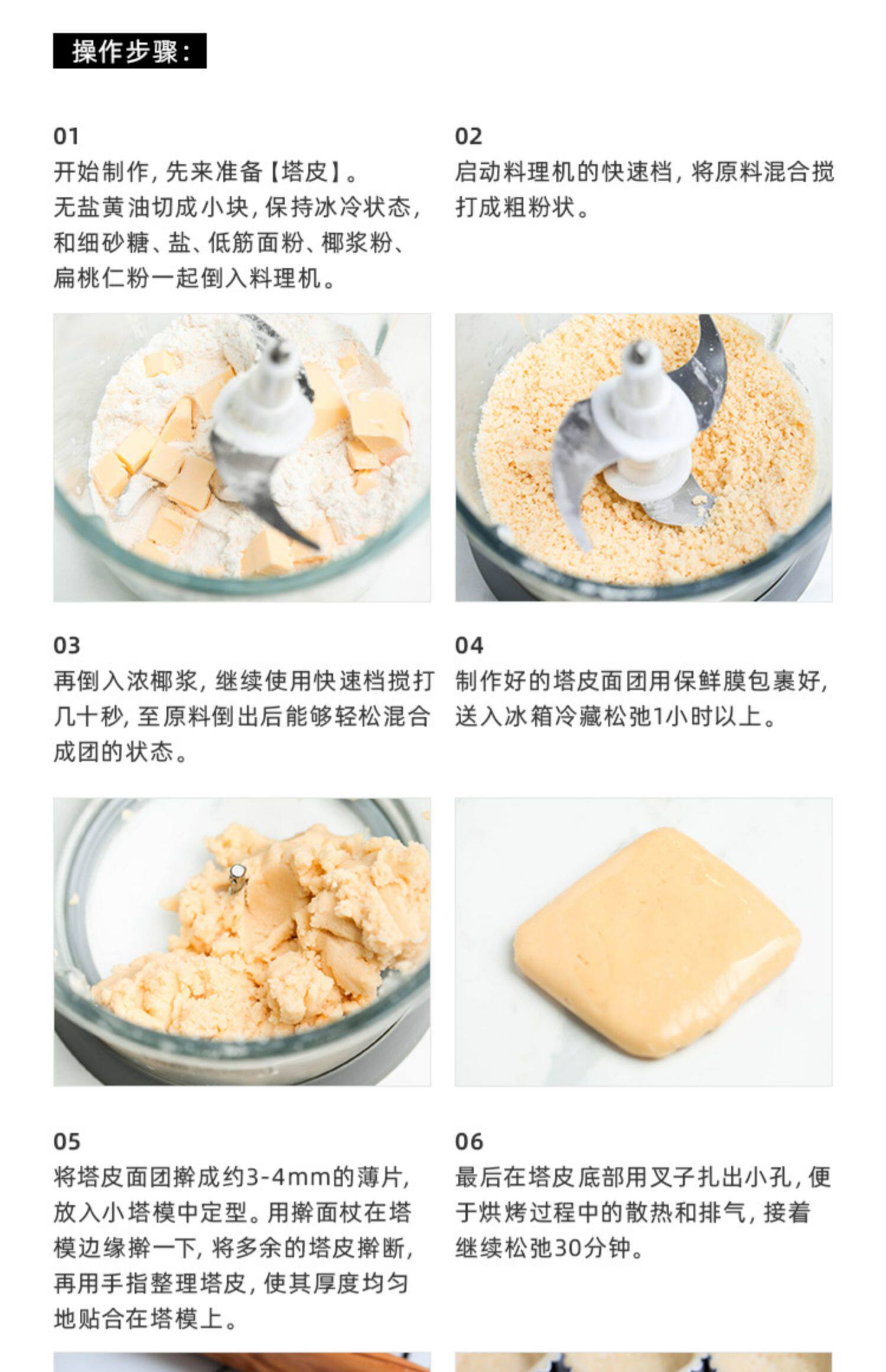 操作步骤：

01
开始制作，先来准备【塔皮】。无盐黄油切成小块，保持冰冷状态，和细砂糖、盐、低筋面粉、椰浆粉、扁桃仁粉一起倒入料理机。

02
启动料理机的快速档，将原料混合搅打成粗粉状。

03
再倒入浓椰浆，继续使用快速档搅打几十秒，至原料倒出后能够轻松混合成团的状态。

04
制作好的塔皮面团用保鲜膜包裹好，送入冰箱冷藏松弛1小时以上。

05
将塔皮面团擀成约3-4mm的薄片，放入小塔模中定型。用擀面杖在塔模边缘擀一下，将多余的塔皮擀断，再用手指整理塔皮，使其厚度均匀地贴合在塔模上。

06
最后在塔皮底部用叉子扎出小孔，便于烘烤过程中的散热和排气，接着继续松弛30分钟。