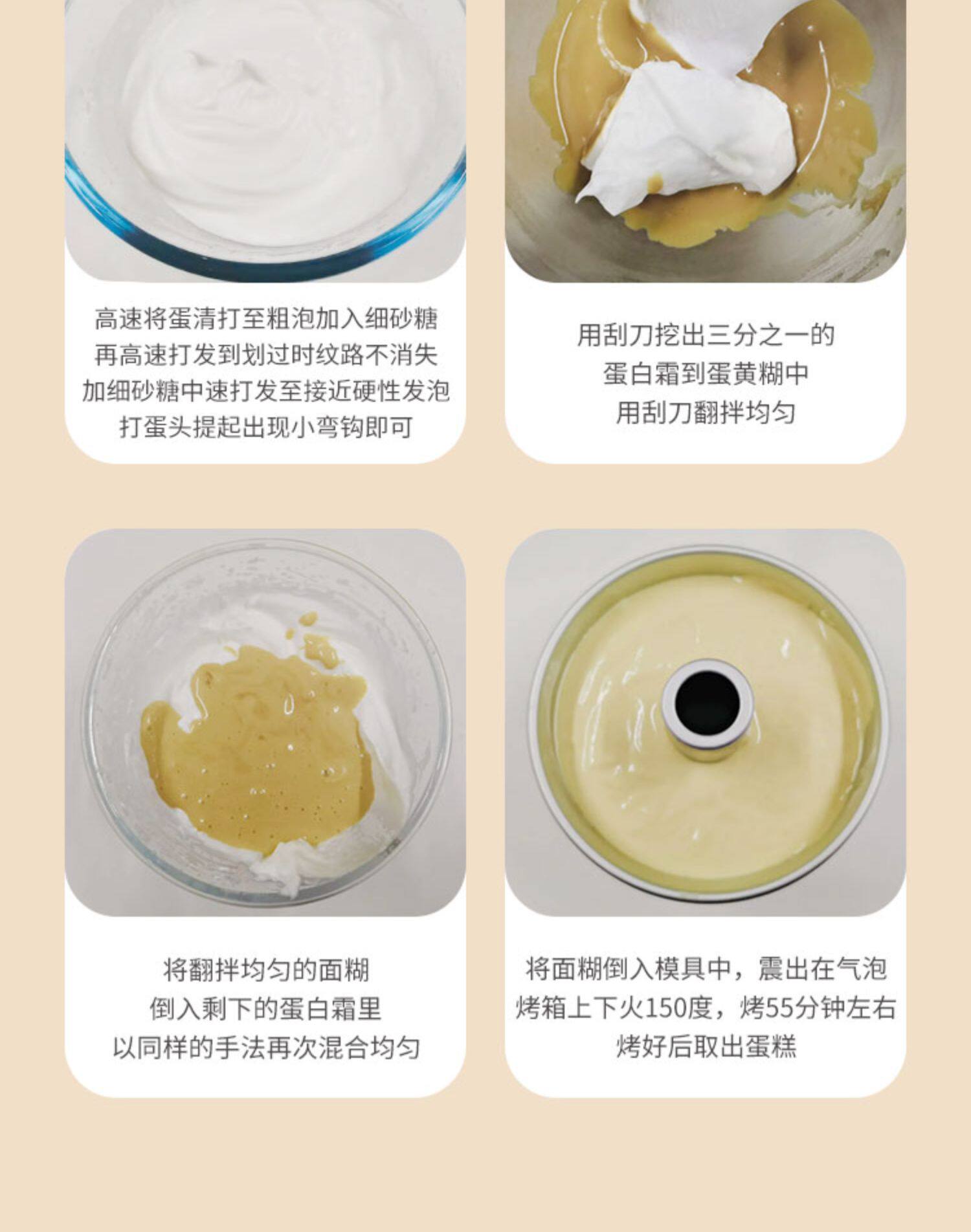 高速将蛋清打至粗泡加入细砂糖
再高速打发到划过时纹路不消失
加细砂糖中速打发至接近硬性发泡
打蛋头提起出现小弯钩即可

用刮刀挖出三分之一的
蛋白霜到蛋黄糊中
用刮刀翻拌均匀

将翻拌均匀的面糊
倒入剩下的蛋白霜里
以同样的手法再次混合均匀

将面糊倒入模具中，震出在气泡
烤箱上下火150度，烤55分钟左右
烤好后取出蛋糕