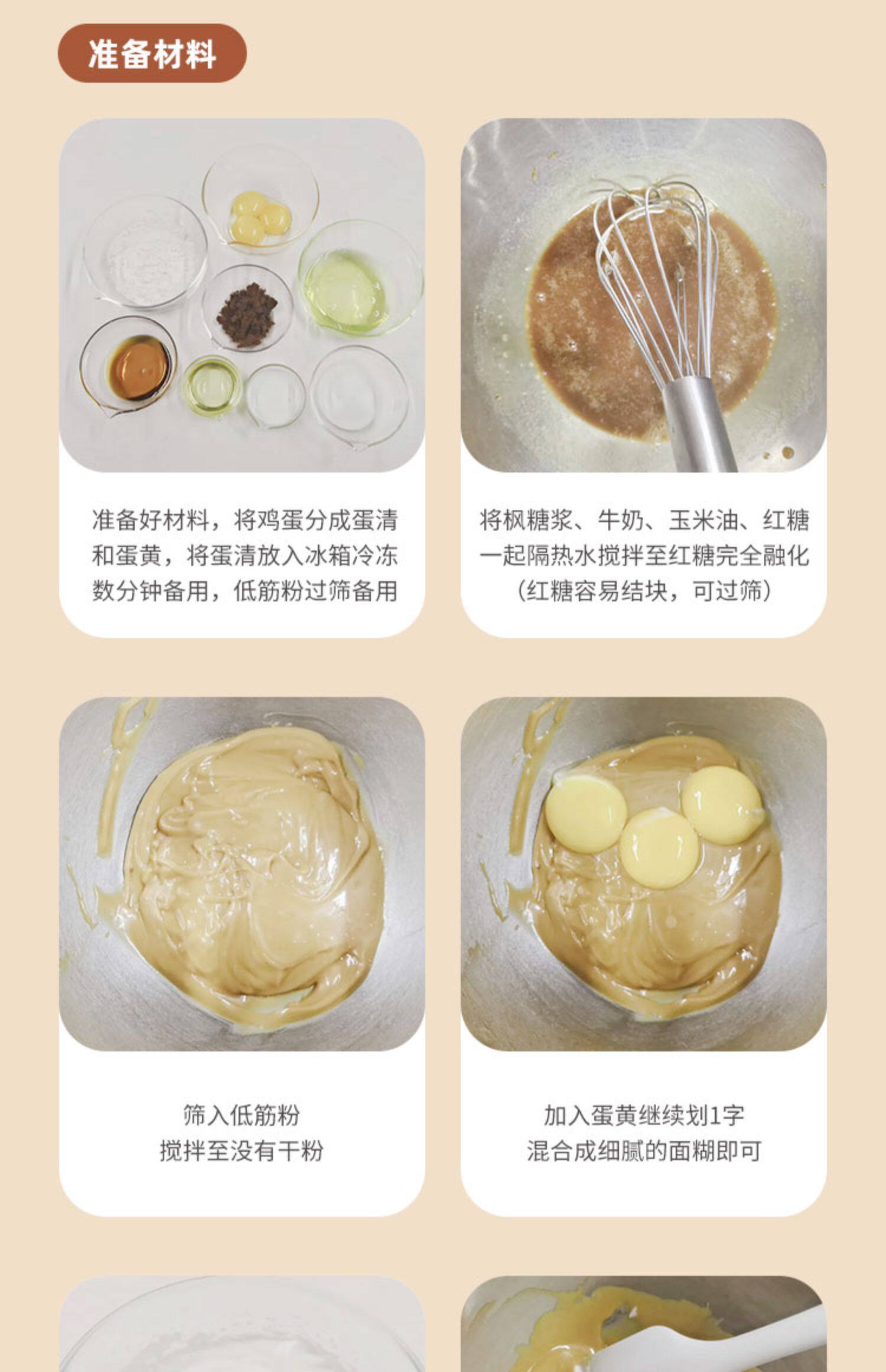 准备材料

准备好材料，将鸡蛋分成蛋清和蛋黄，将蛋清放入冰箱冷冻数分钟备用，低筋粉过筛备用

将枫糖浆、牛奶、玉米油、红糖一起隔热水搅拌至红糖完全融化（红糖容易结块，可过筛）

筛入低筋粉
搅拌至没有干粉

加入蛋黄继续划1字
混合成细腻的面糊即可