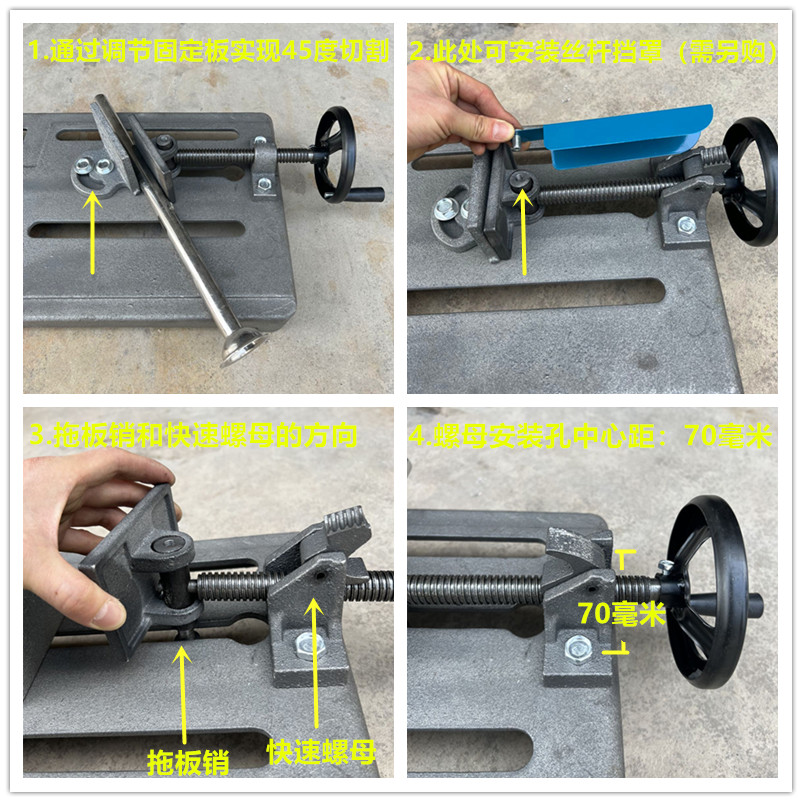 1.通过调节固定板实现45度切割

2.此处可安装丝杆挡罩（需另购）

3.拖板销和快速螺母的方向

拖板销

快速螺母

4.螺母安装孔中心距：70毫米

70毫米