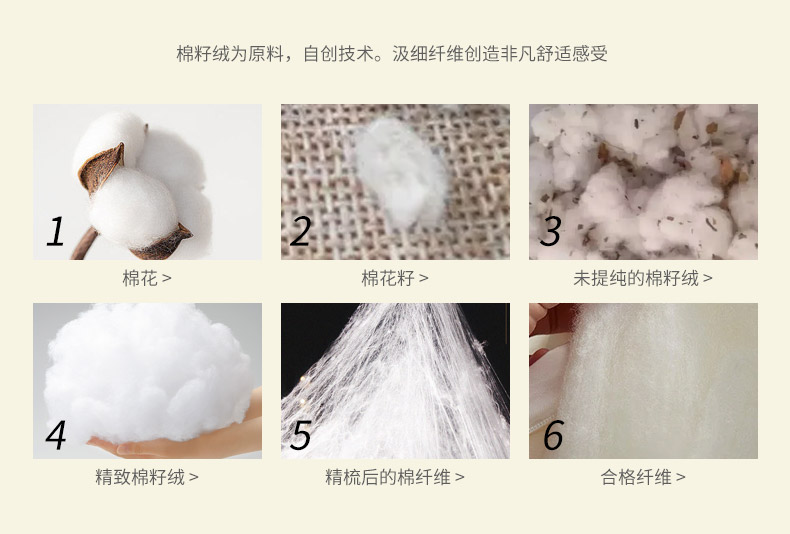 棉籽绒为原料，自创技术。汲细纤维创造非凡舒适感受

1
棉花 >

2
棉花籽 >

3
未提纯的棉籽绒 >

4
精致棉籽绒 >

5
精梳后的棉纤维 >

6
合格纤维 >