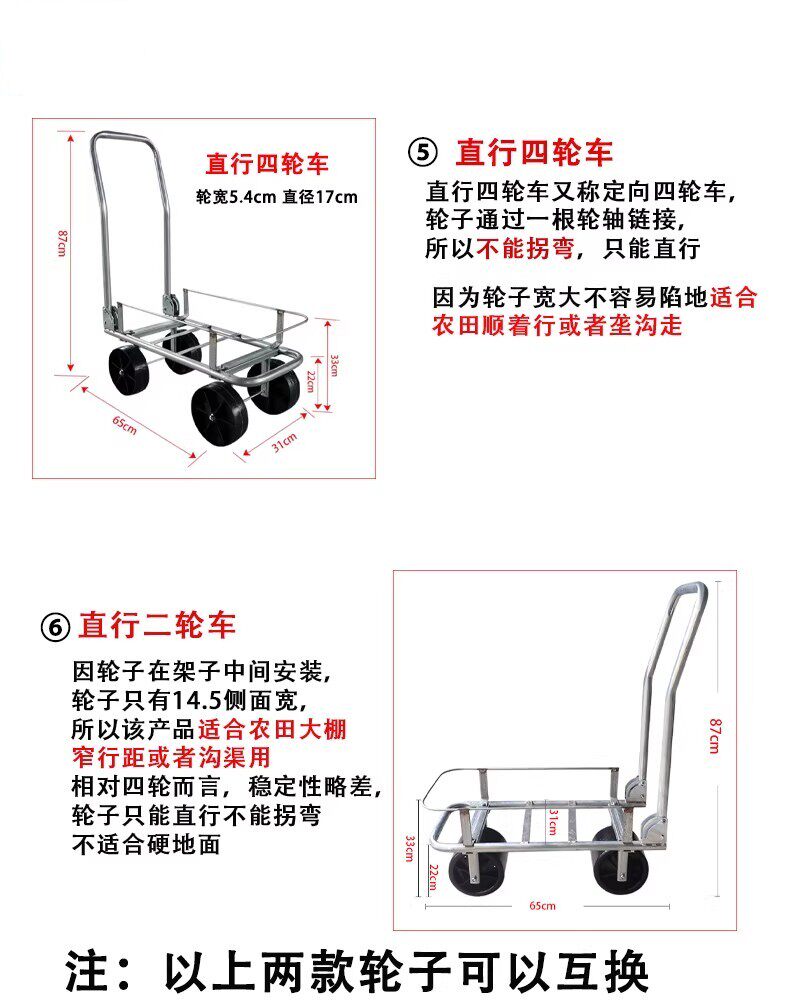 直行四轮车

轮宽5.4cm 直径17cm

87cm

33cm

22cm

65cm

31cm

⑤ 直行四轮车

直行四轮车又称定向四轮车，轮子通过一根轮轴链接，所以不能拐弯，只能直行

因为轮子宽大不容易陷地适合农田顺着行或者垄沟走

⑥ 直行二轮车

因轮子在架子中间安装，轮子只有14.5侧面宽，所以该产品适合农田大棚窄行距或者沟渠用
相对四轮而言，稳定性略差，轮子只能直行不能拐弯
不适合硬地面

87cm

31cm

33cm

22cm

65cm

注：以上两款轮子可以互换