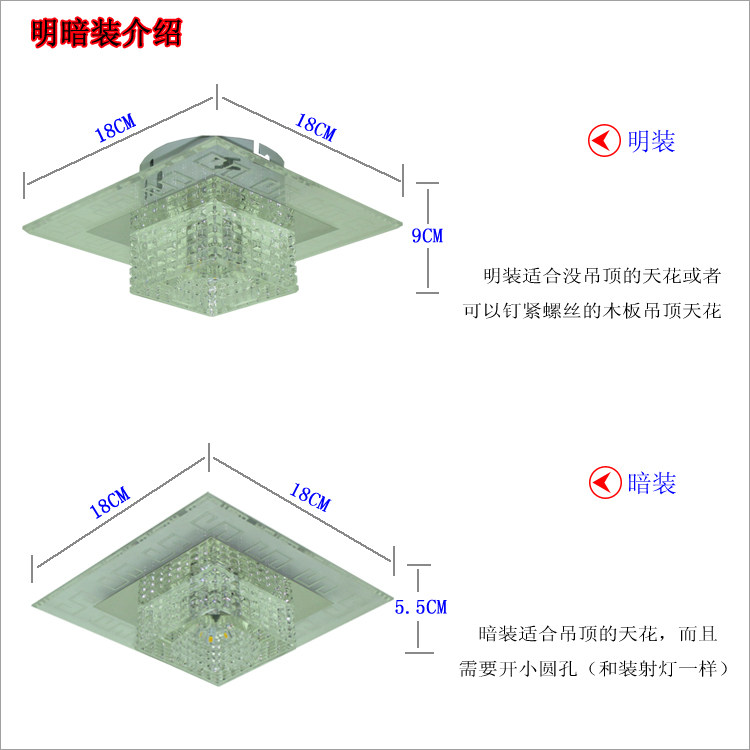 明暗装介绍

18CM
18CM
9CM

明装

明装适合没吊顶的天花或者可以钉紧螺丝的木板吊顶天花

18CM
18CM
5.5CM

暗装

暗装适合吊顶的天花，而且需要开小圆孔（和装射灯一样）