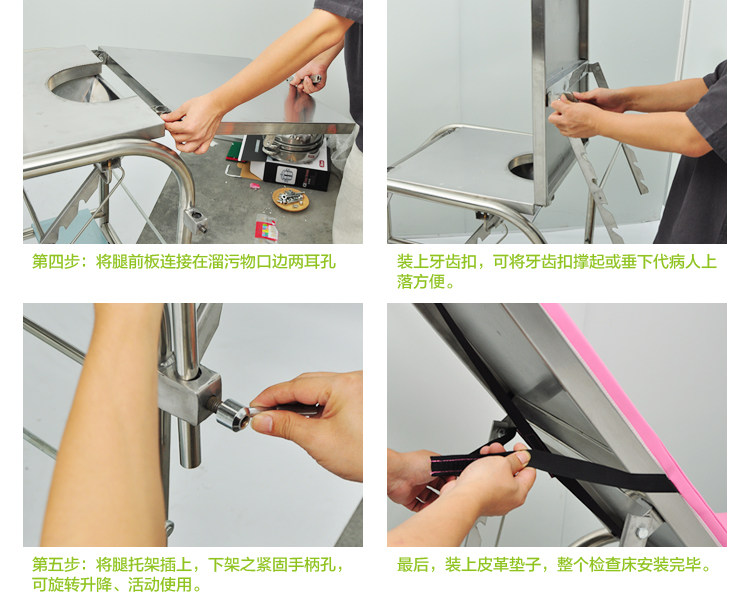 第四步：将腿前板连接在溜污物口边两耳孔

装上牙齿扣，可将牙齿扣撑起或垂下代病人上落方便。

第五步：将腿托架插上，下架之紧固手柄孔，可旋转升降、活动使用。

最后，装上皮革垫子，整个检查床安装完毕。