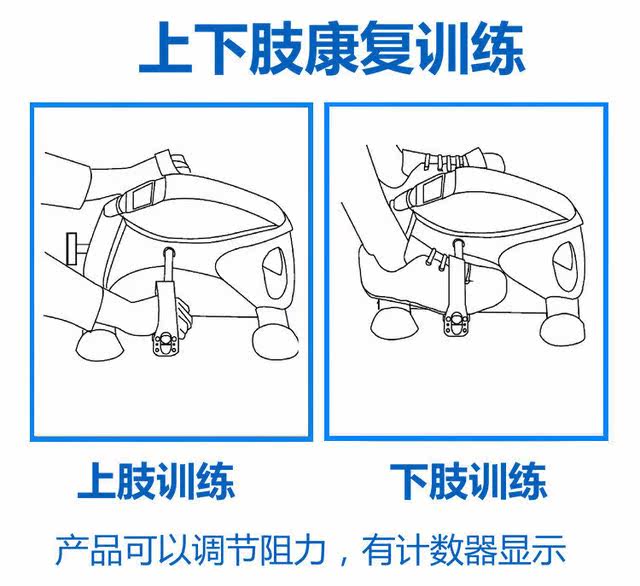 上下肢康复训练

上肢训练

下肢训练

产品可以调节阻力，有计数器显示