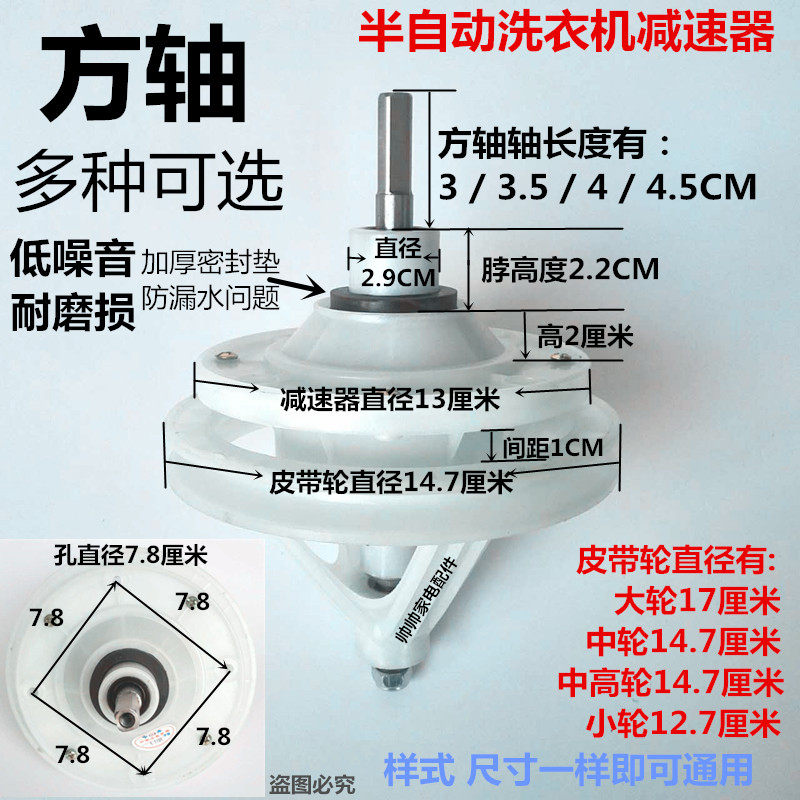 方轴
多种可选

半自动洗衣机减速器

方轴轴长度有：
3 / 3.5 / 4 / 4.5CM

低噪音
耐磨损

加厚密封垫
防漏水问题

直径
2.9CM

脖高度2.2CM

高2厘米

减速器直径13厘米

间距1CM

皮带轮直径14.7厘米

孔直径7.8厘米

7.8
7.8
7.8
7.8

帅帅家电配件

皮带轮直径有:
大轮17厘米
中轮14.7厘米
中高轮14.7厘米
小轮12.7厘米

盗图必究

样式 尺寸一样即可通用