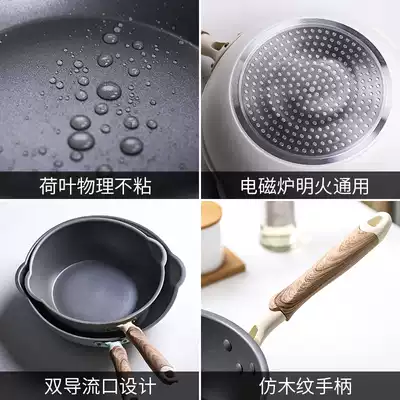 荷叶物理不粘

电磁炉明火通用

双导流口设计

仿木纹手柄