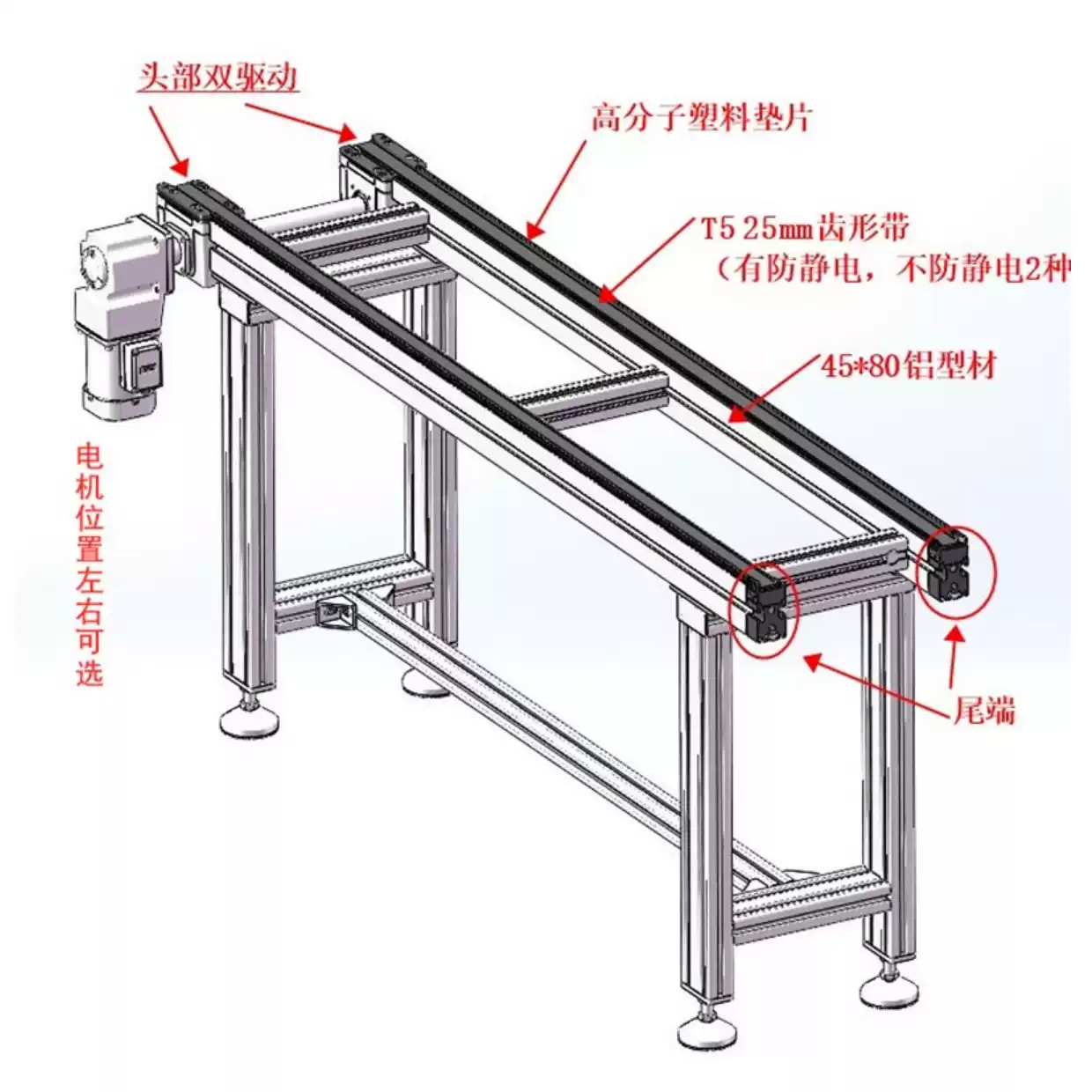 头部双驱动

高分子塑料垫片

T5 25mm齿形带
（有防静电，不防静电2种

45*80铝型材

电机位置左右可选

尾端