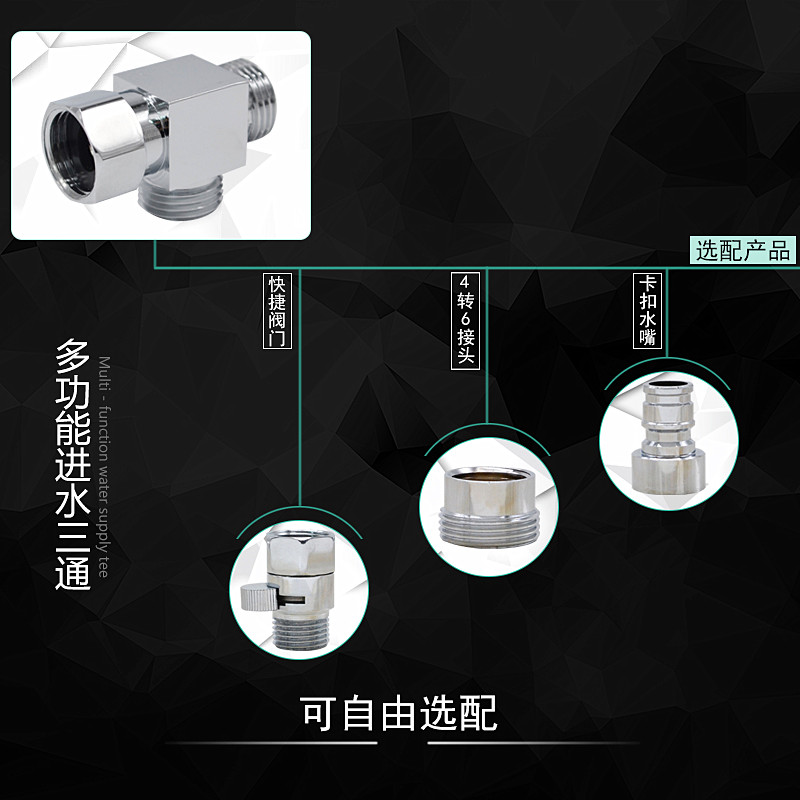 选配产品

快捷阀门

4转6接头

卡扣水嘴

多功能进水三通

Multi - function water supply tee

可自由选配