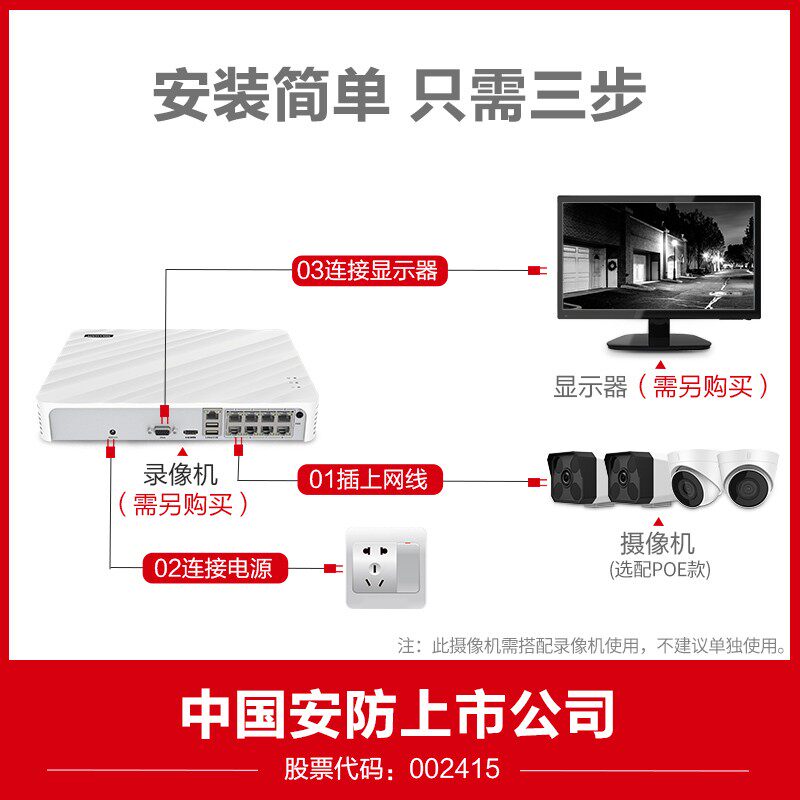 安装简单 只需三步

03连接显示器

显示器（需另购买）

录像机
（需另购买）

01插上网线

摄像机
(选配POE款)

02连接电源

注：此摄像机需搭配录像机使用，不建议单独使用。

中国安防上市公司

股票代码：002415