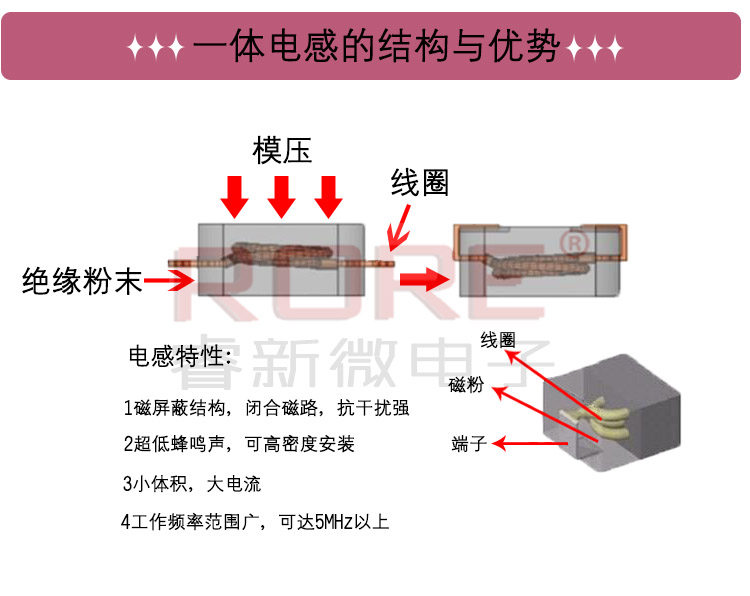 ✦✦✦ 一体电感的结构与优势 ✦✦✦

模压

线圈

绝缘粉末

RORE®

睿新微电子

电感特性：

1磁屏蔽结构，闭合磁路，抗干扰强

2超低蜂鸣声，可高密度安装

3小体积，大电流

4工作频率范围广，可达5MHz以上

线圈

磁粉

端子