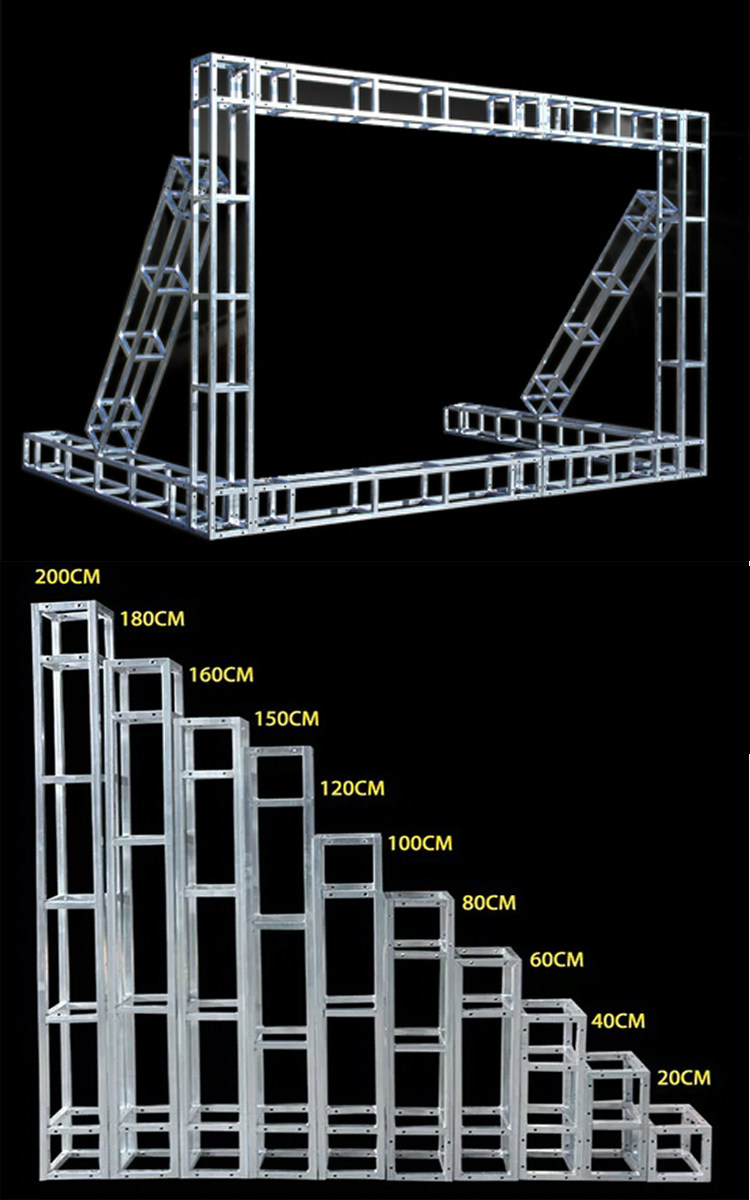 200CM
180CM
160CM
150CM
120CM
100CM
80CM
60CM
40CM
20CM