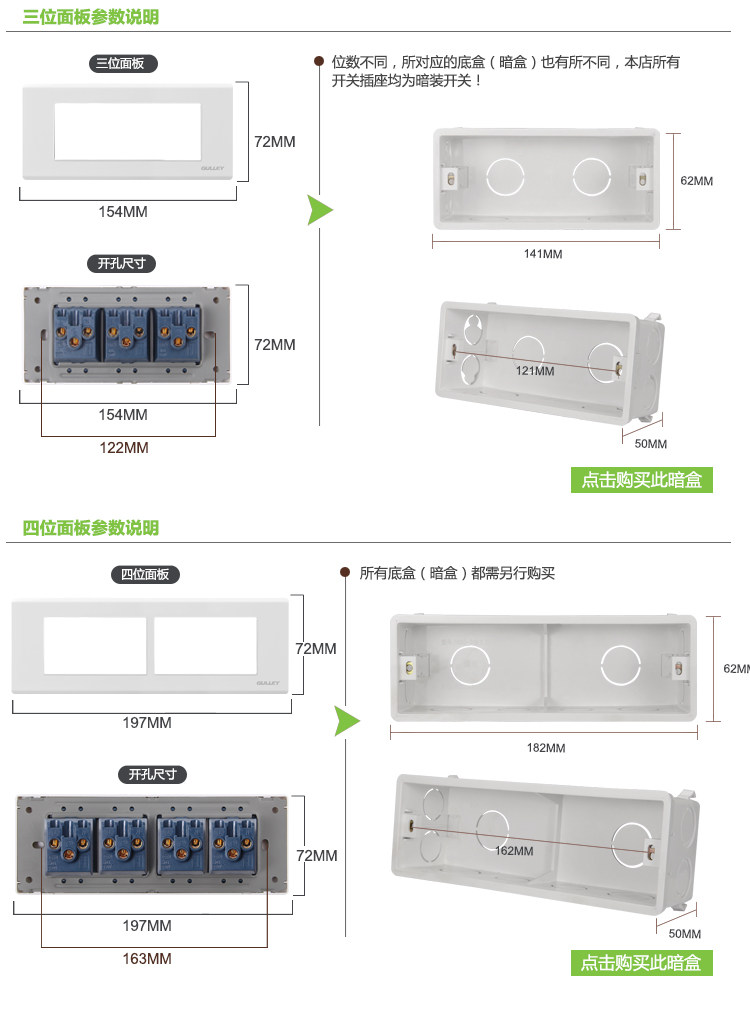 三位面板参数说明

三位面板

72MM

154MM

开孔尺寸

72MM

154MM

122MM

位数不同，所对应的底盒（暗盒）也有所不同，本店所有开关插座均为暗装开关！

62MM

141MM

121MM

50MM

点击购买此暗盒

四位面板参数说明

四位面板

72MM

197MM

开孔尺寸

72MM

197MM

163MM

所有底盒（暗盒）都需另行购买

62MM

182MM

162MM

50MM

点击购买此暗盒