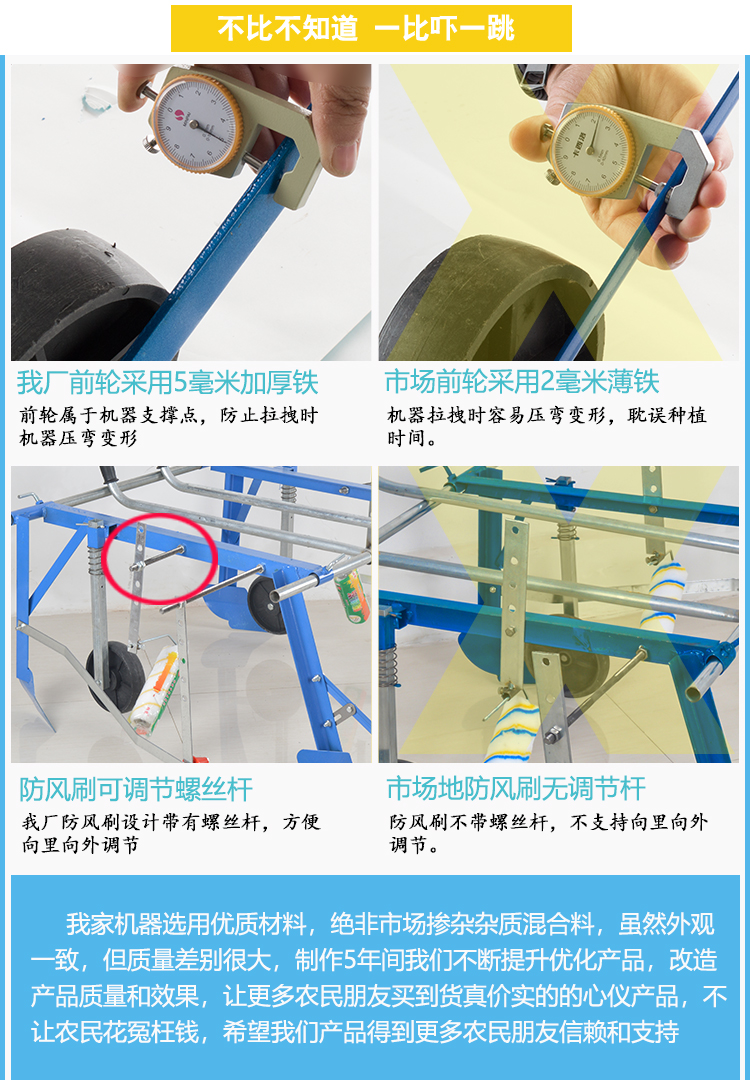 不比不知道 一比吓一跳

我厂前轮采用5毫米加厚铁

前轮属于机器支撑点，防止拉拽时机器压弯变形

市场前轮采用2毫米薄铁

机器拉拽时容易压弯变形，耽误种植时间。

防风刷可调节螺丝杆

我厂防风刷设计带有螺丝杆，方便向里向外调节

市场地防风刷无调节杆

防风刷不带螺丝杆，不支持向里向外调节。

我家机器选用优质材料，绝非市场掺杂杂质混合料，虽然外观一致，但质量差别很大，制作5年间我们不断提升优化产品，改造产品质量和效果，让更多农民朋友买到货真价实的的心仪产品，不让农民花冤枉钱，希望我们产品得到更多农民朋友信赖和支持