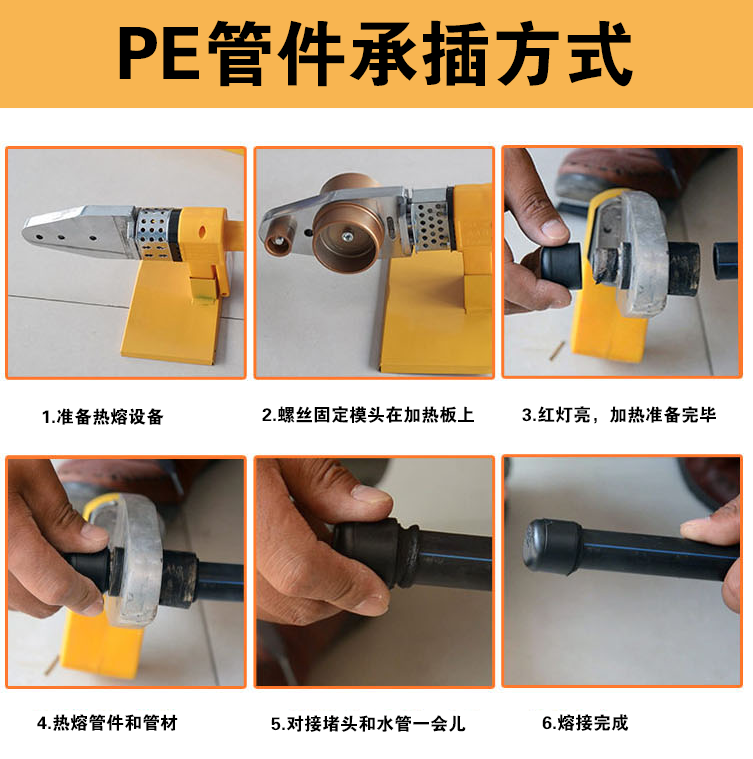 PE管件承插方式

1.准备热熔设备

2.螺丝固定模头在加热板上

3.红灯亮，加热准备完毕

4.热熔管件和管材

5.对接堵头和水管一会儿

6.熔接完成