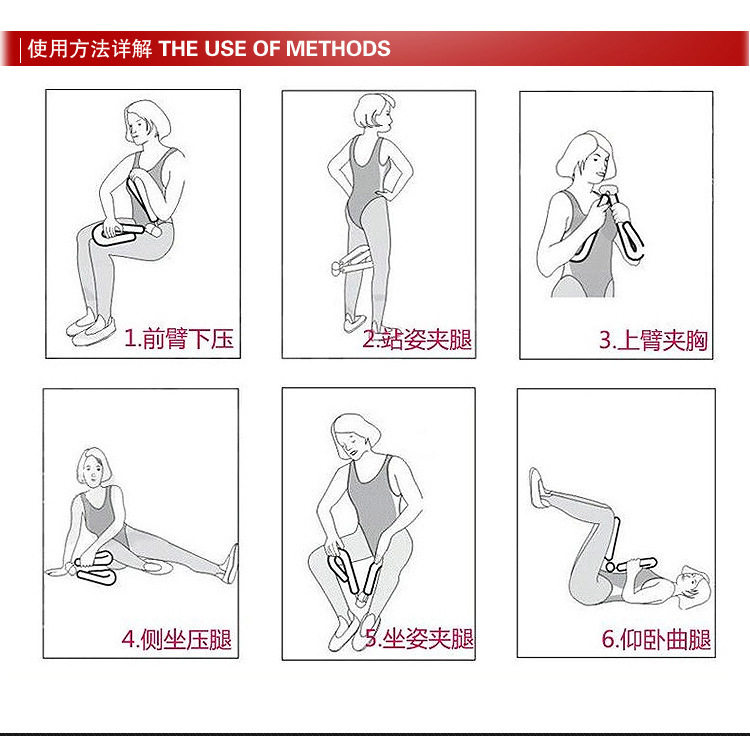 使用方法详解 THE USE OF METHODS

1.前臂下压

2.站姿夹腿

3.上臂夹胸

4.侧坐压腿

5.坐姿夹腿

6.仰卧曲腿