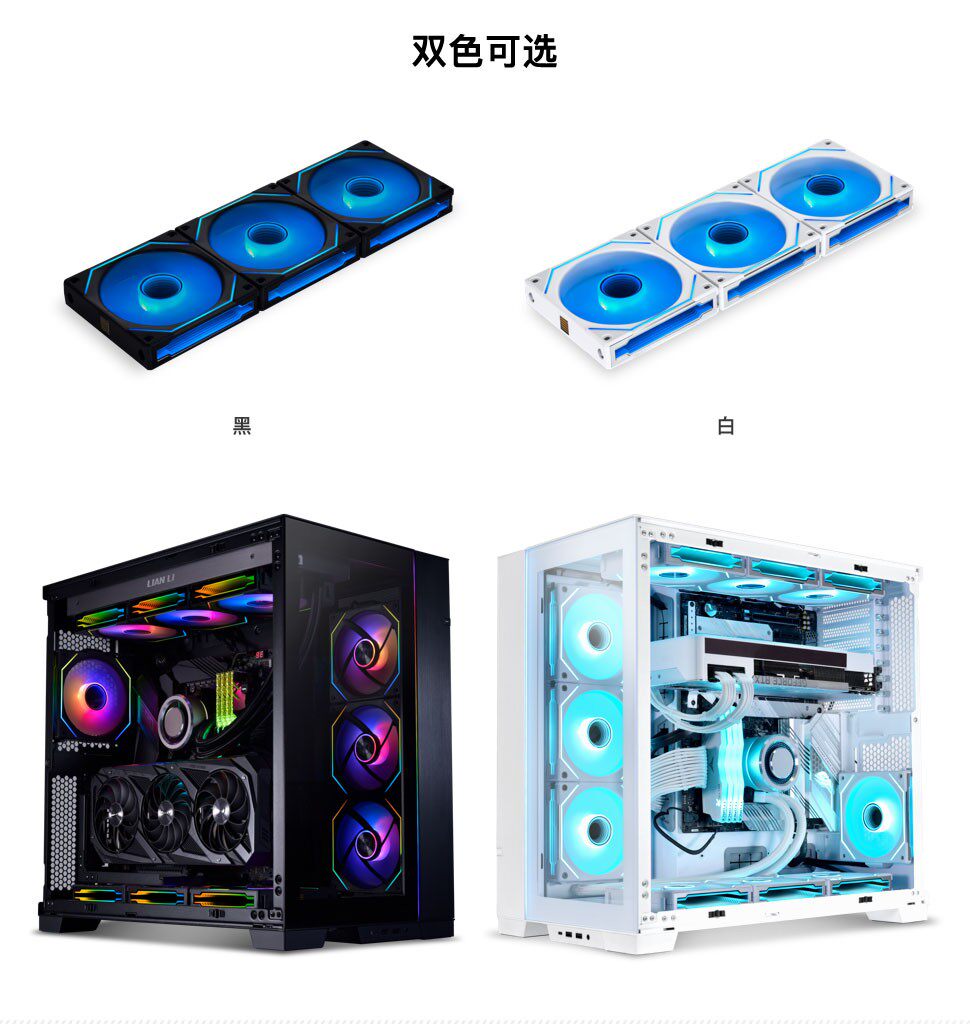 双色可选

黑

白

LIAN LI