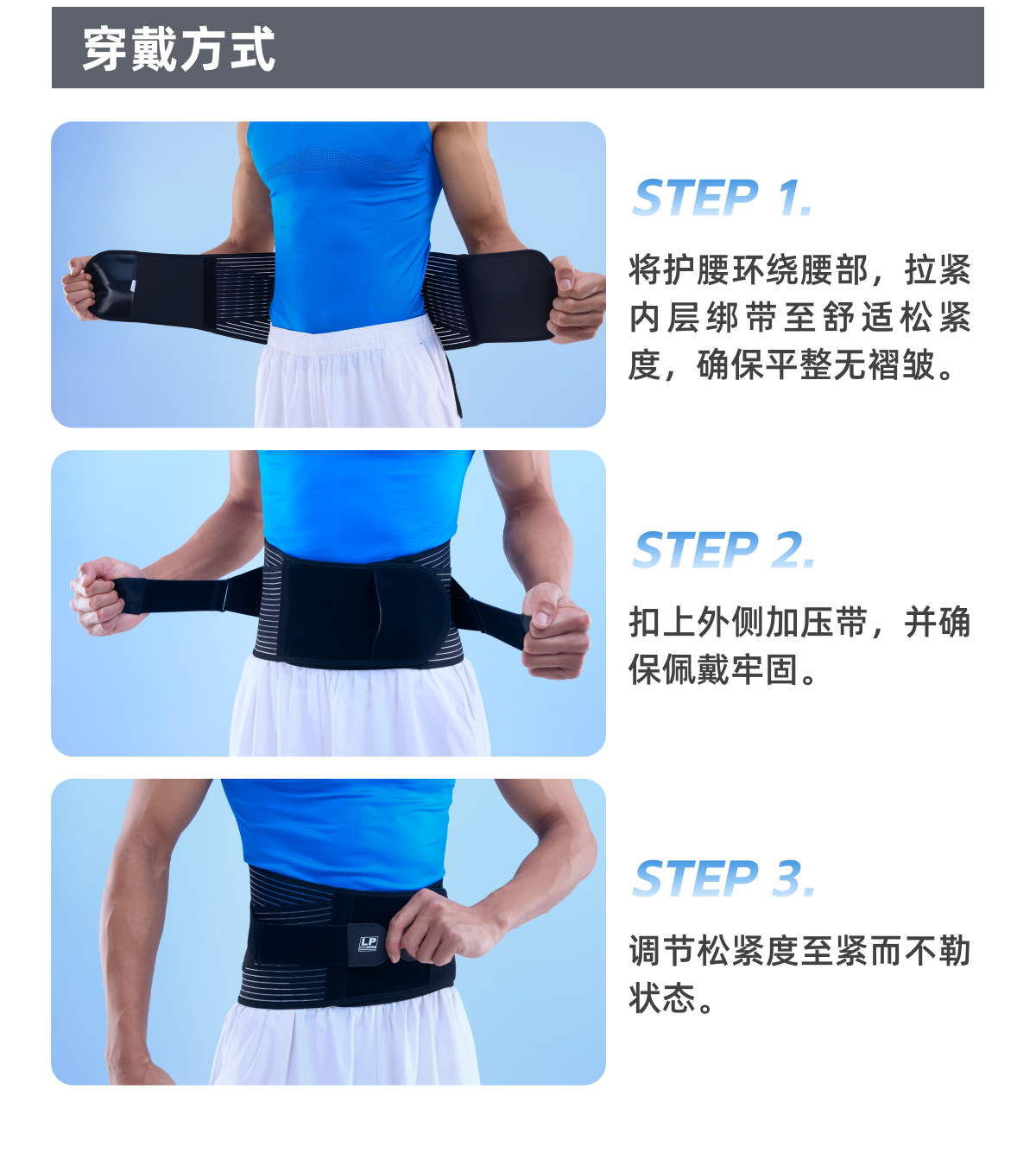 穿戴方式

STEP 1.

将护腰环绕腰部，拉紧内层绑带至舒适松紧度，确保平整无褶皱。

STEP 2.

扣上外侧加压带，并确保佩戴牢固。

LP

STEP 3.

调节松紧度至紧而不勒状态。