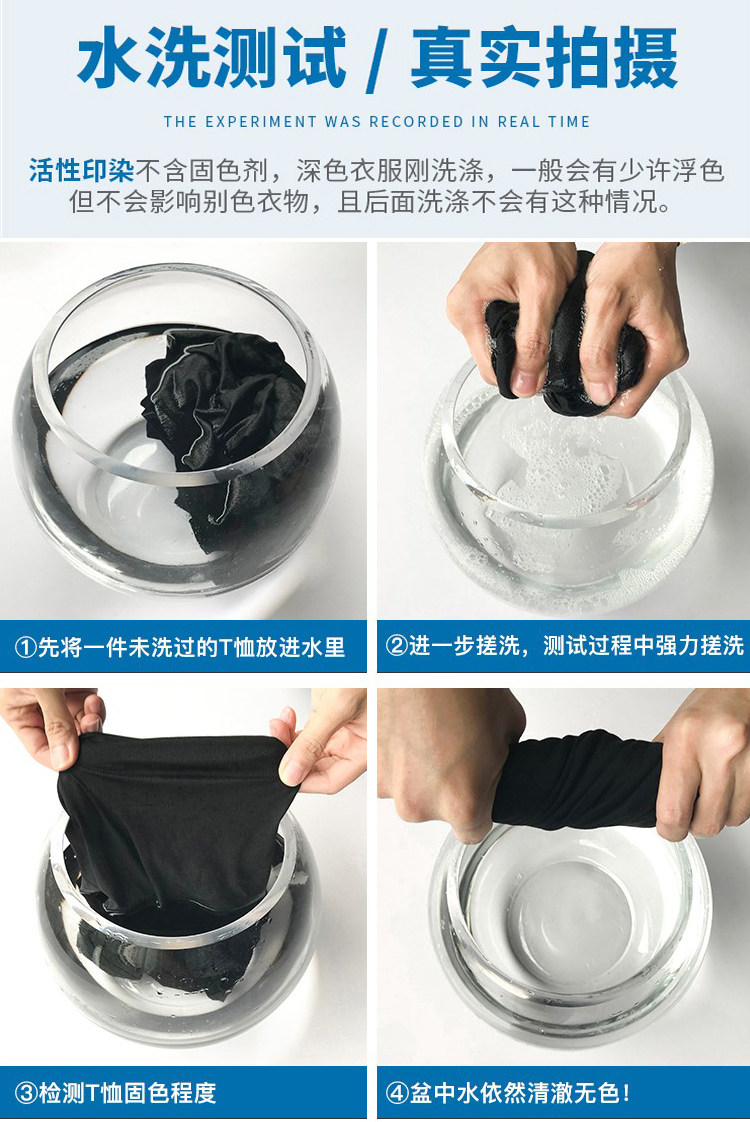 水洗测试 / 真实拍摄

THE EXPERIMENT WAS RECORDED IN REAL TIME

活性印染不含固色剂，深色衣服刚洗涤，一般会有少许浮色但不会影响别色衣物，且后面洗涤不会有这种情况。

①先将一件未洗过的T恤放进水里

②进一步搓洗，测试过程中强力搓洗

③检测T恤固色程度

④盆中水依然清澈无色！