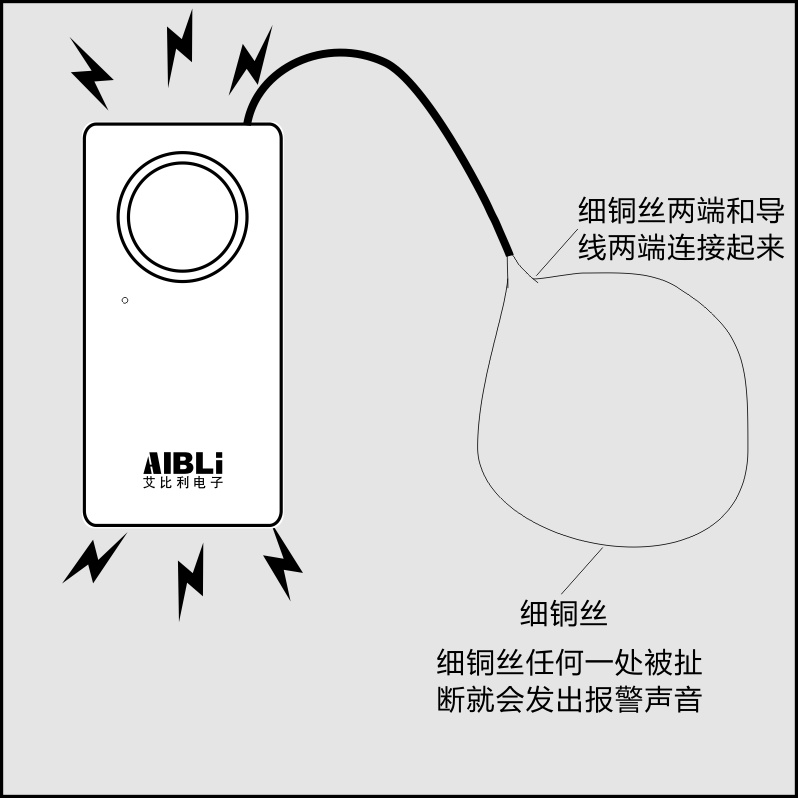 细铜丝两端和导线两端连接起来

AIBLi
艾比利电子

细铜丝

细铜丝任何一处被扯断就会发出报警声音