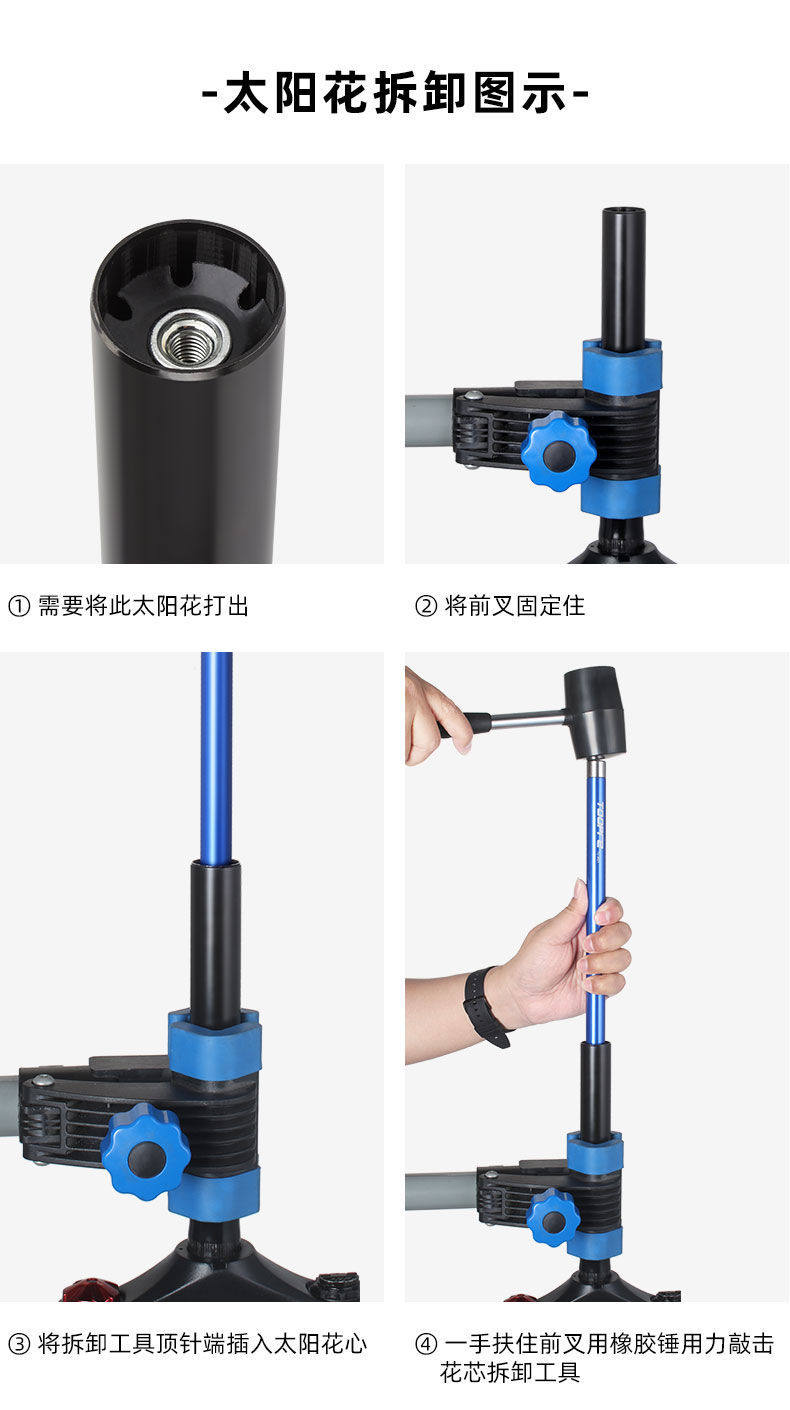 -太阳花拆卸图示-

① 需要将此太阳花打出

② 将前叉固定住

TOOPRE

③ 将拆卸工具顶针端插入太阳花心

④ 一手扶住前叉用橡胶锤用力敲击花芯拆卸工具