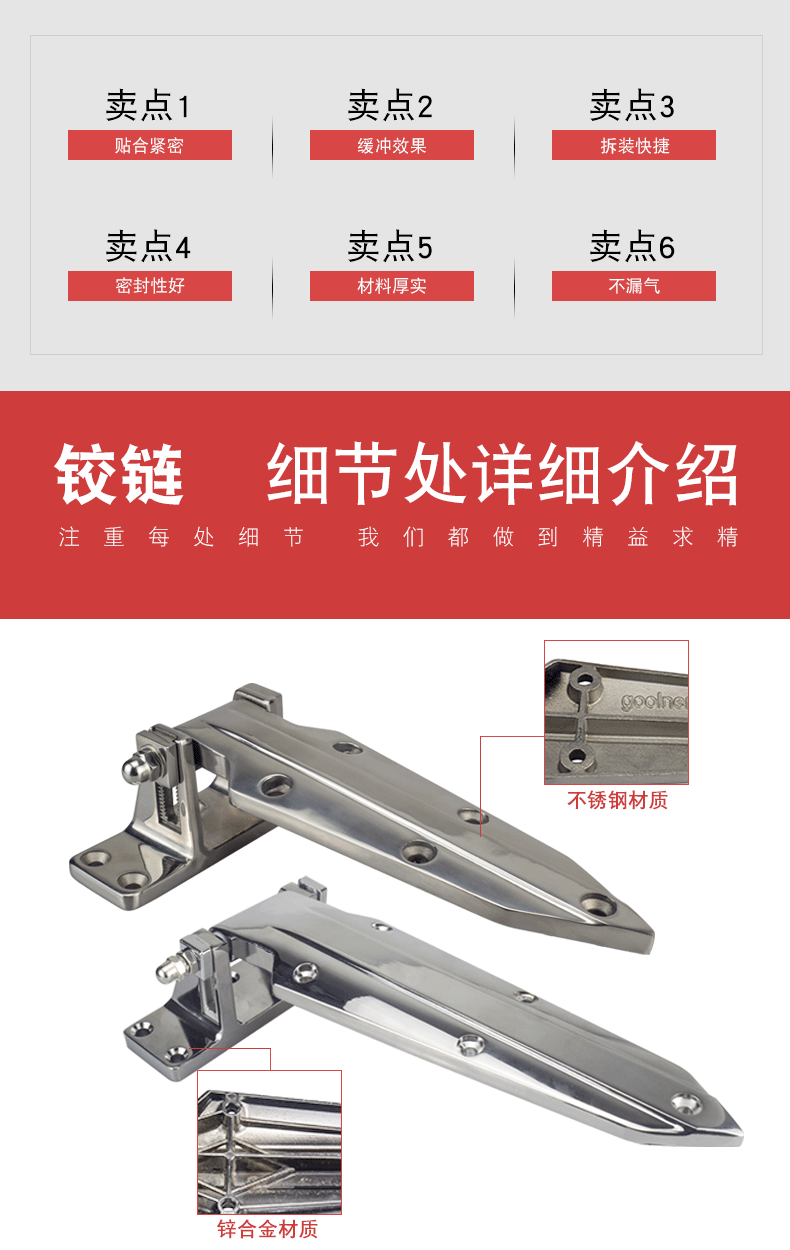 卖点1
贴合紧密

卖点2
缓冲效果

卖点3
拆装快捷

卖点4
密封性好

卖点5
材料厚实

卖点6
不漏气

铰链 细节处详细介绍
注重每处细节 我们都做到精益求精

goolne

不锈钢材质

锌合金材质